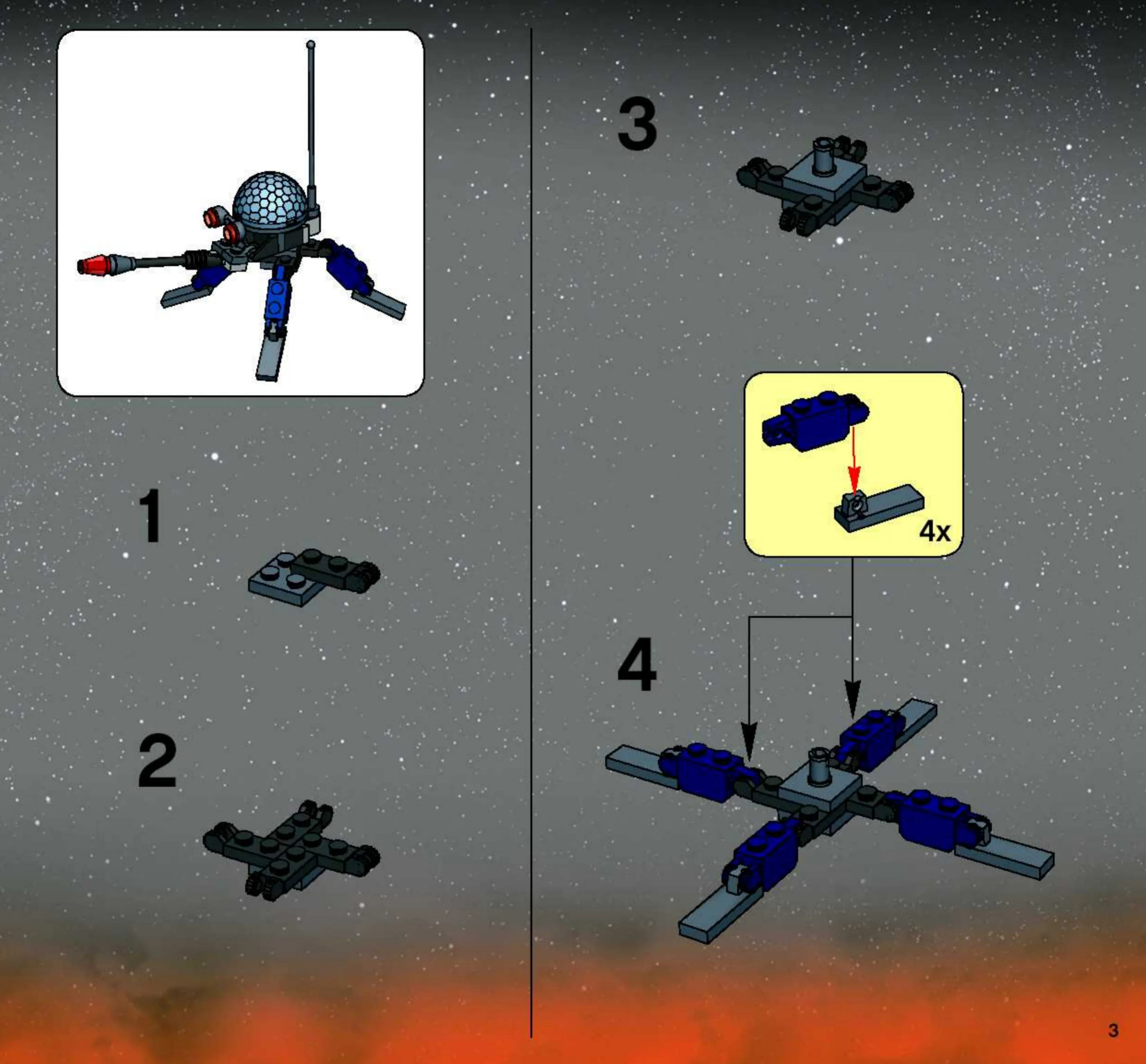 1

2

3

4x

4

3