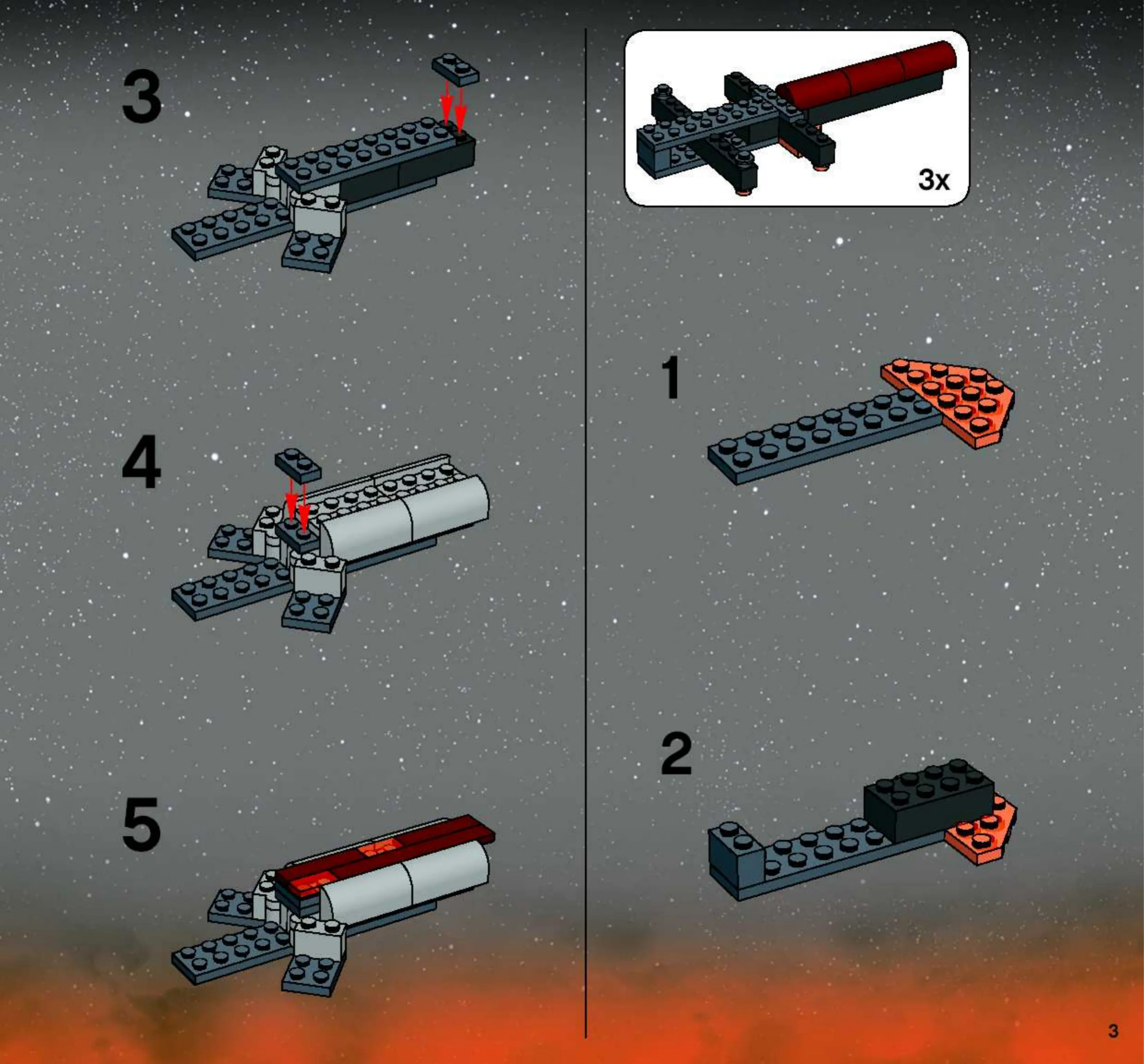 3

4

5

3x

1

2

3