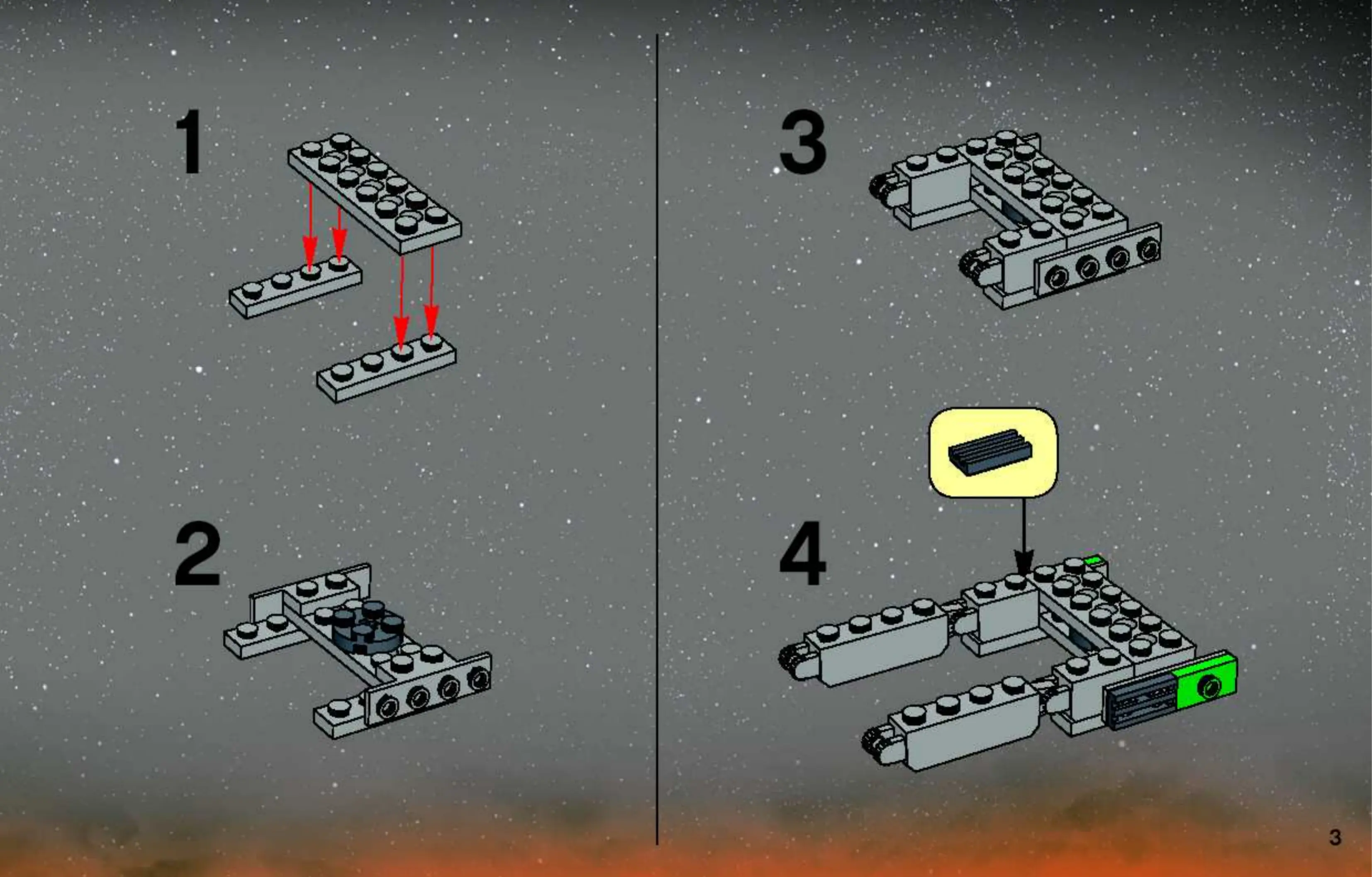 1

2

3

4

3