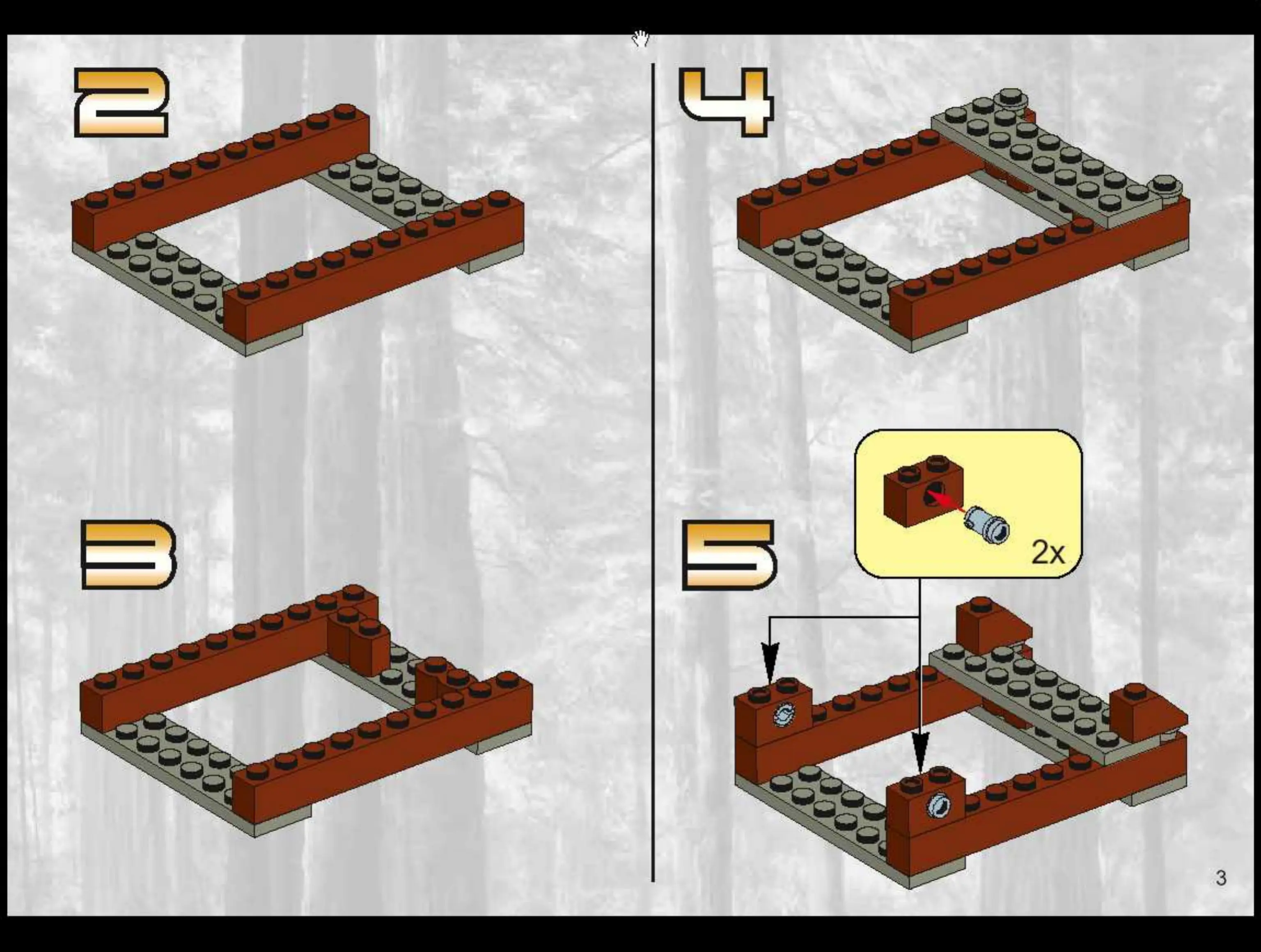 2

3

4

5

2x

3