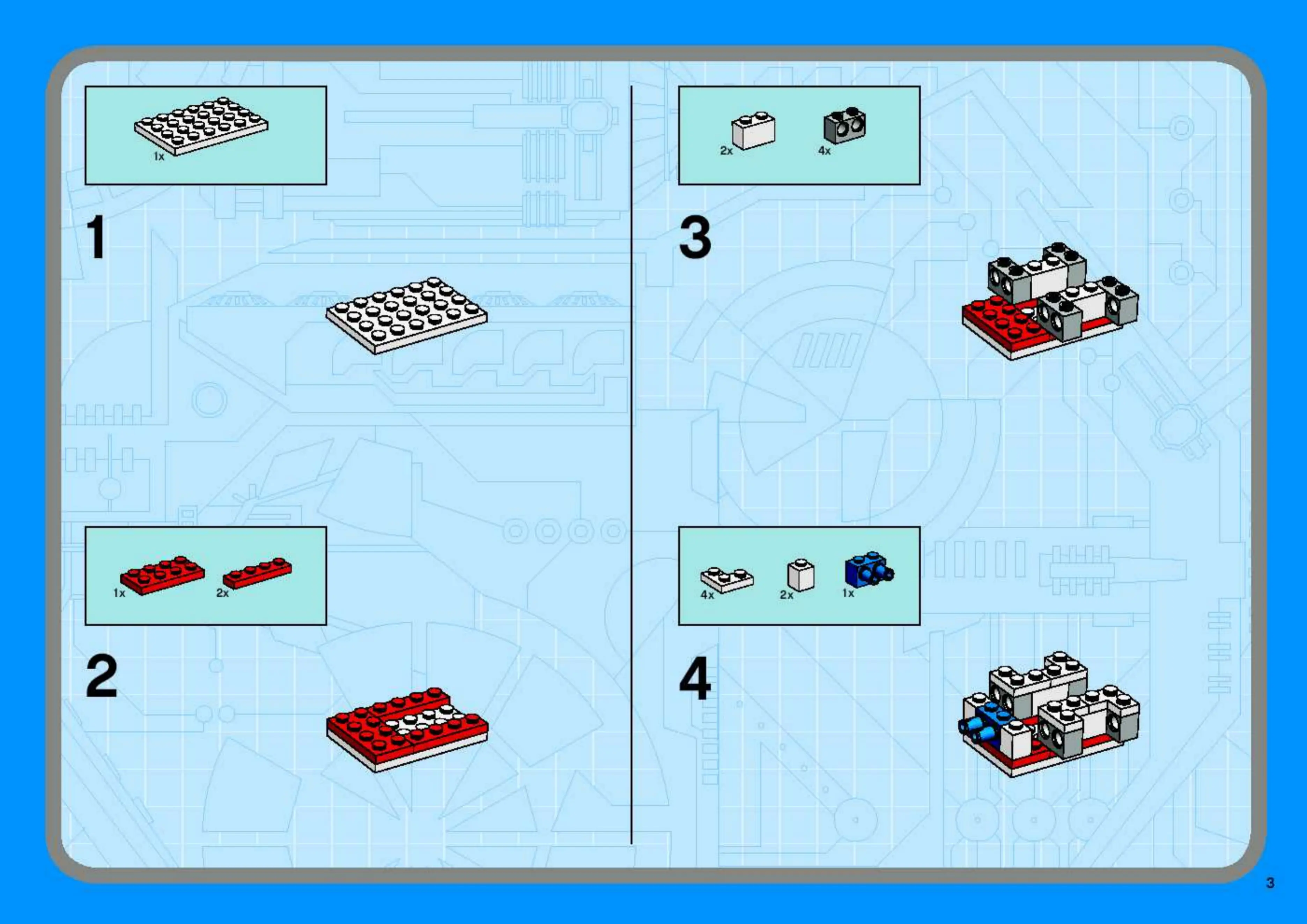 1x

1

1x 2x

2

2x 4x

3

4x 2x 1x

4

3