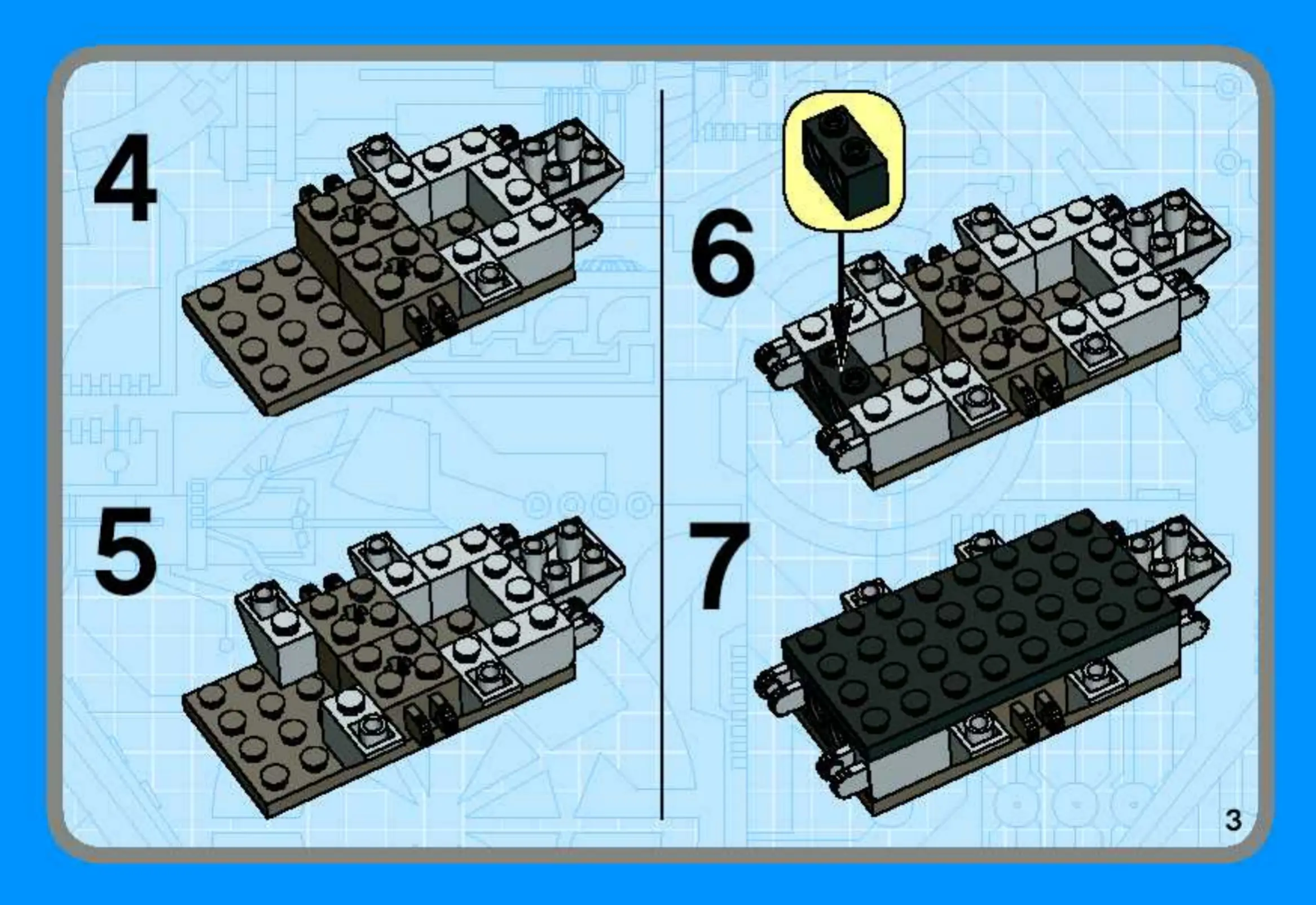 4

5

6

7

3