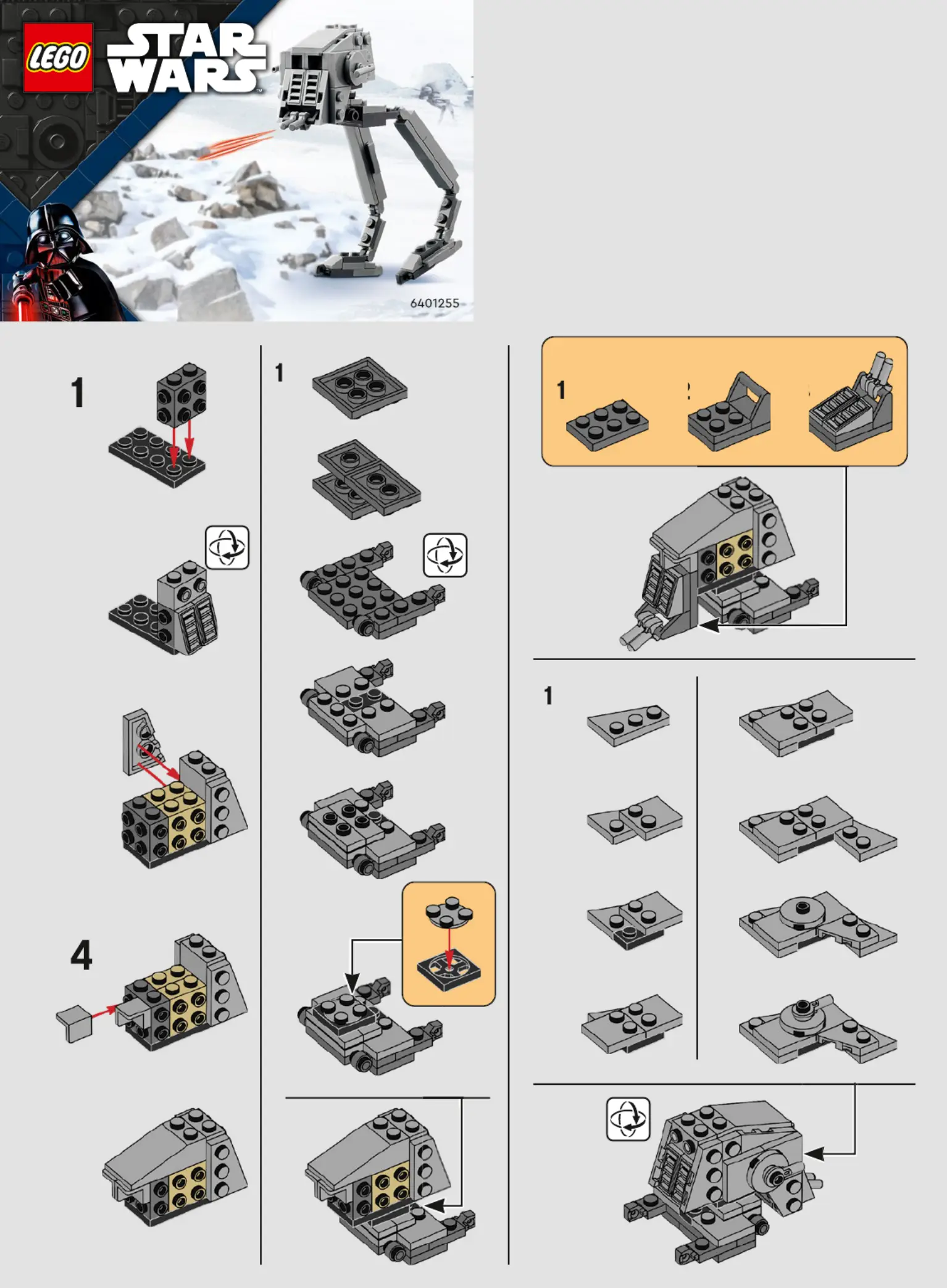 LEGO STAR WARS

6401255

1

4

1

1

1