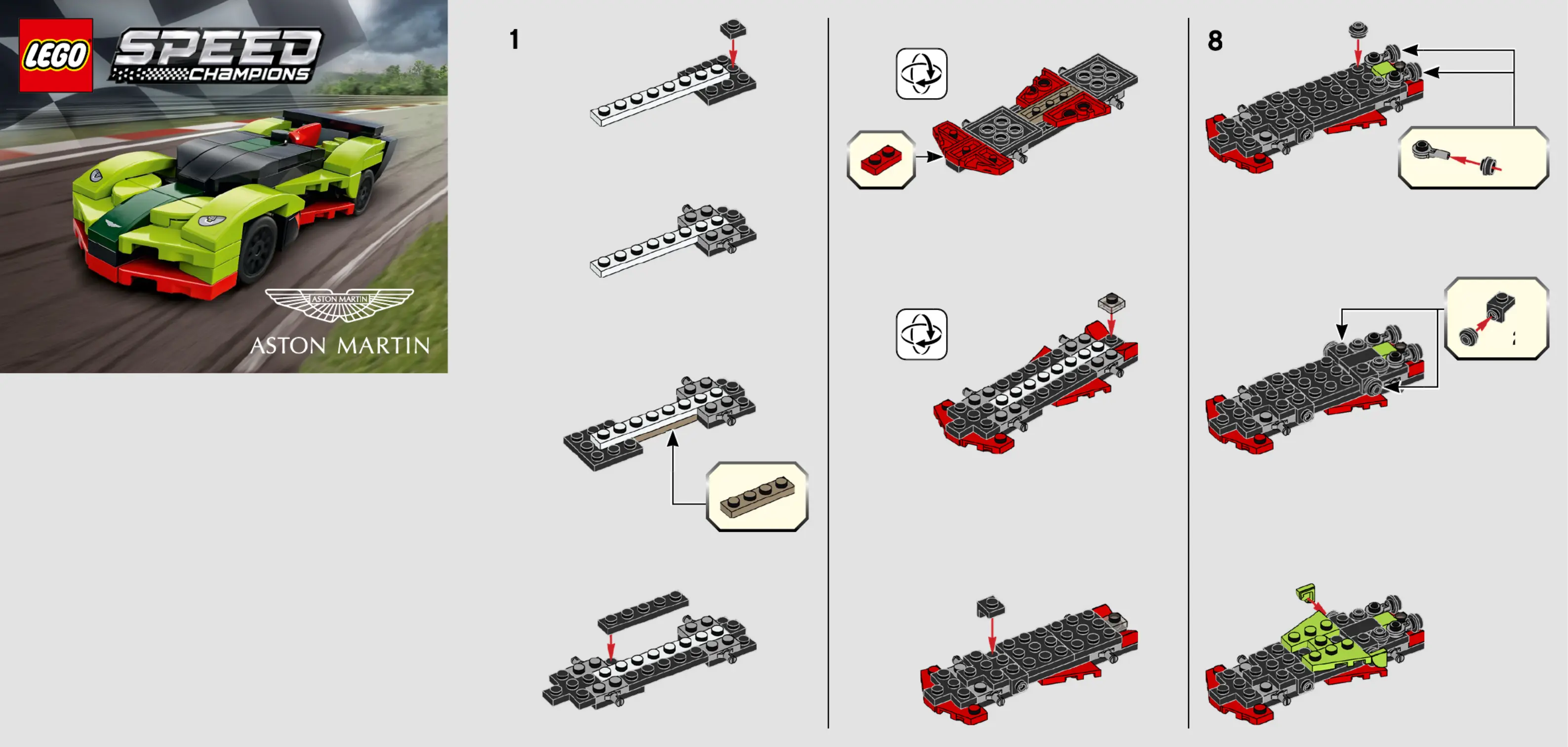 LEGO SPEED CHAMPIONS

ASTON MARTIN

ASTON MARTIN

1

8