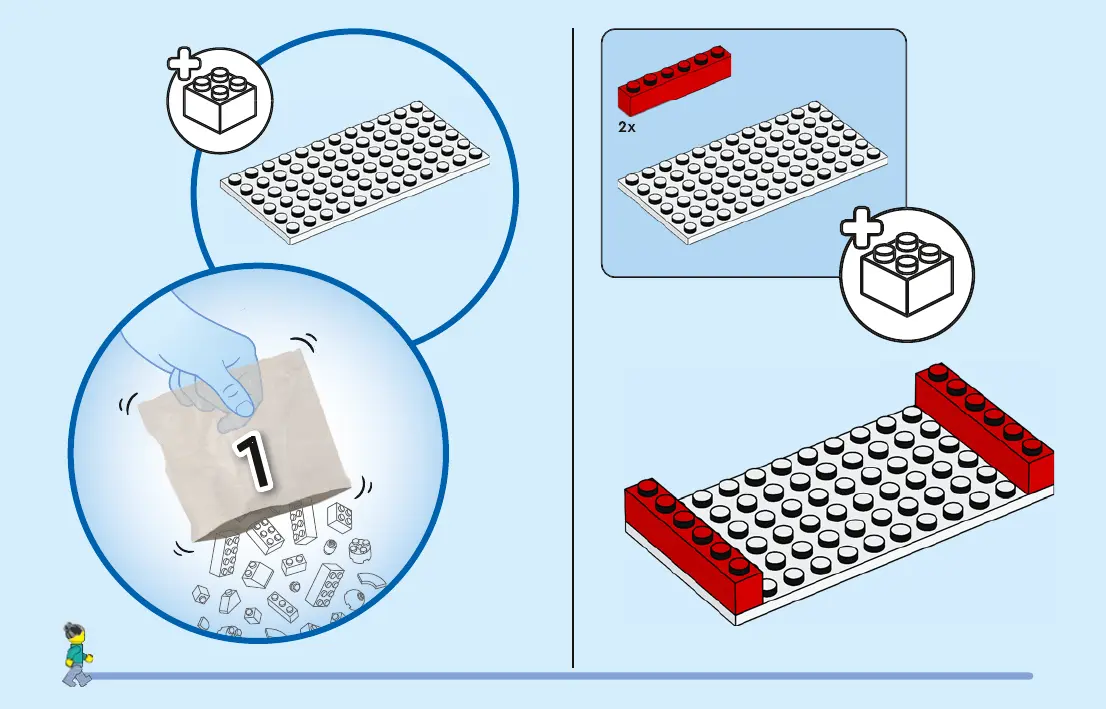 1

2x