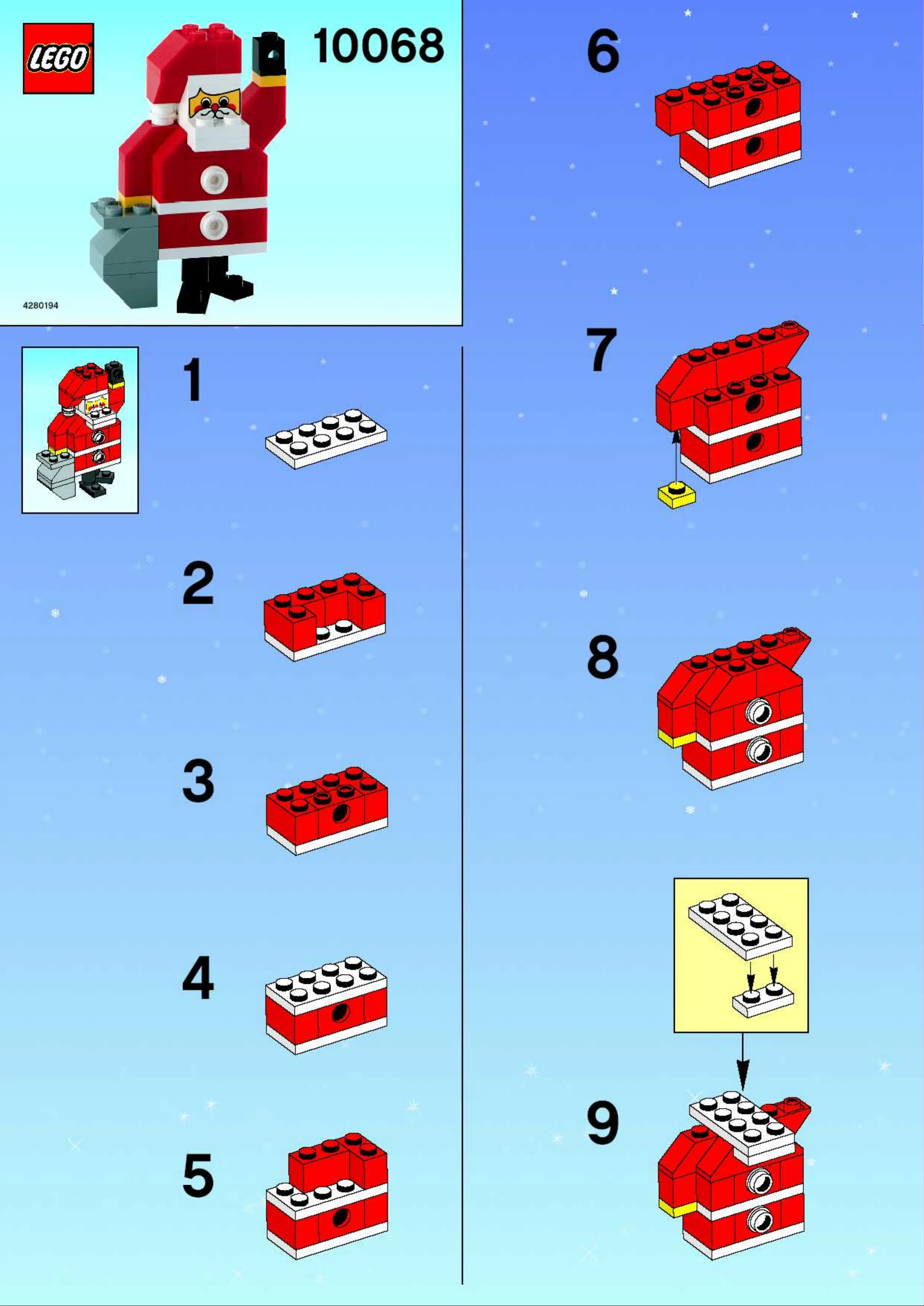 LEGO

10068

4280194

1

2

3

4

5

6

7

8

9