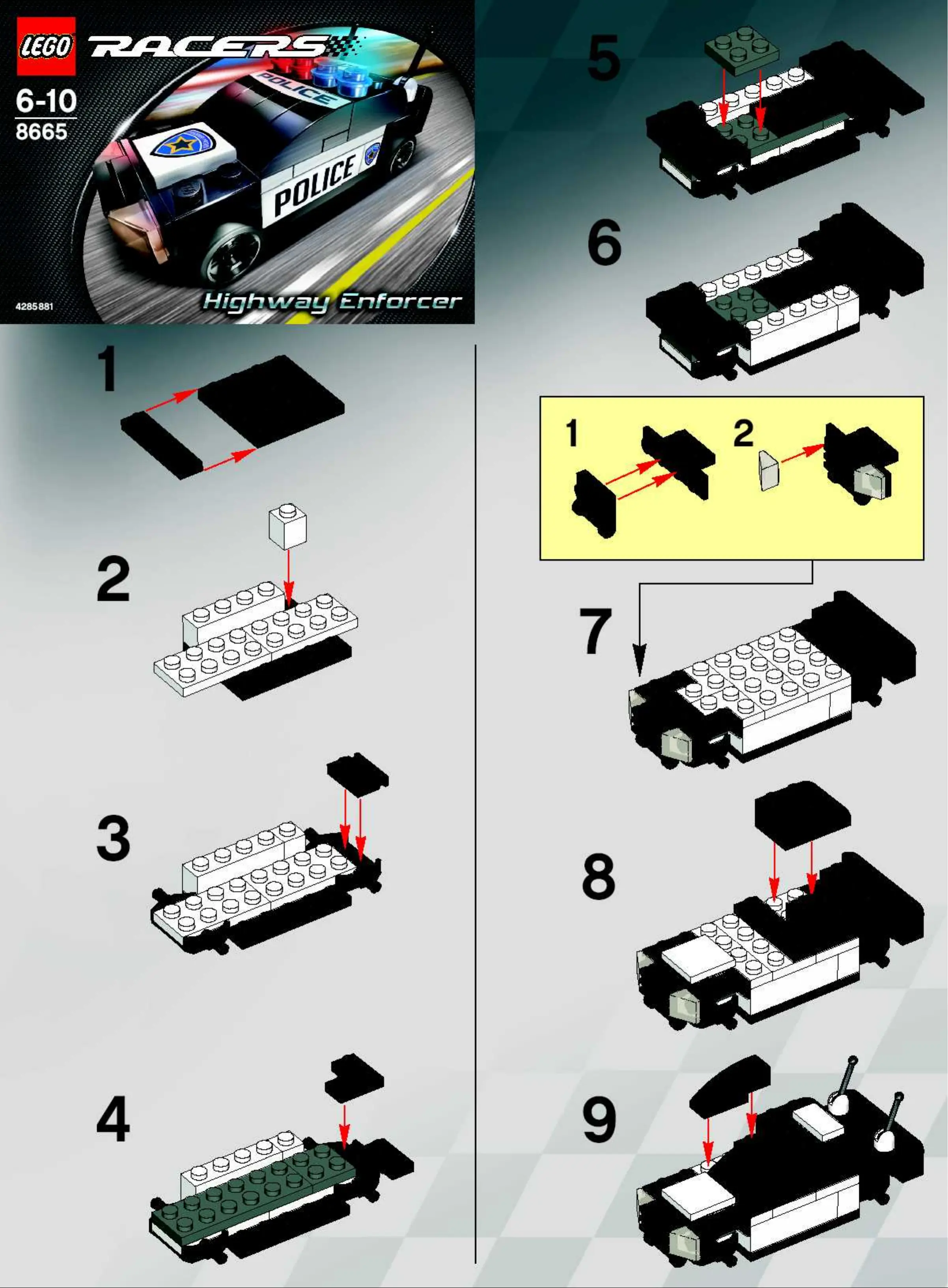 LEGO RACERS
6-10
8665
POLICE
POLICE
4285881
Highway Enforcer

1

2

3

4

5

6

1 2

7

8

9