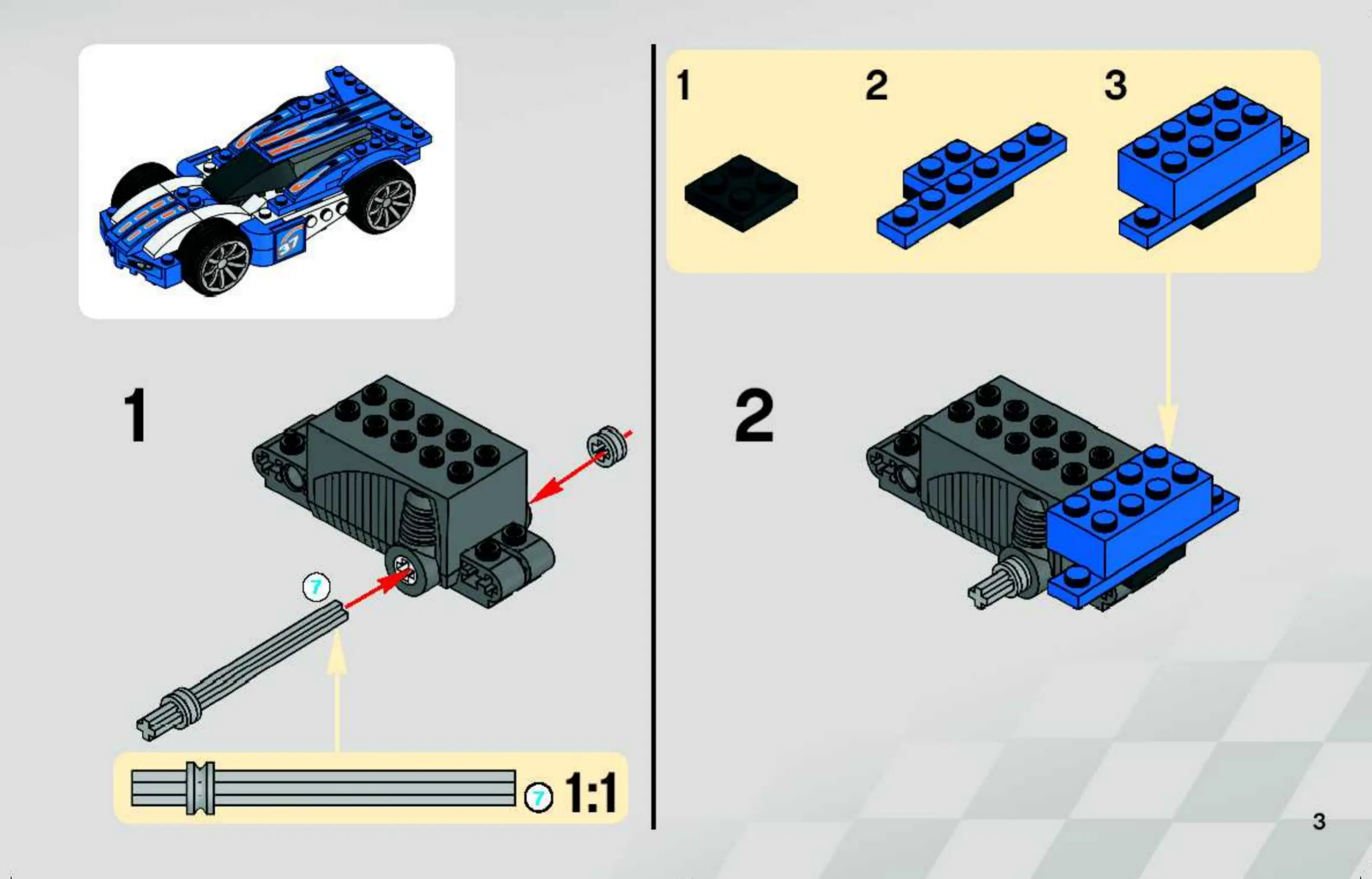 37

1

7

7 1:1

1 2 3

2

3