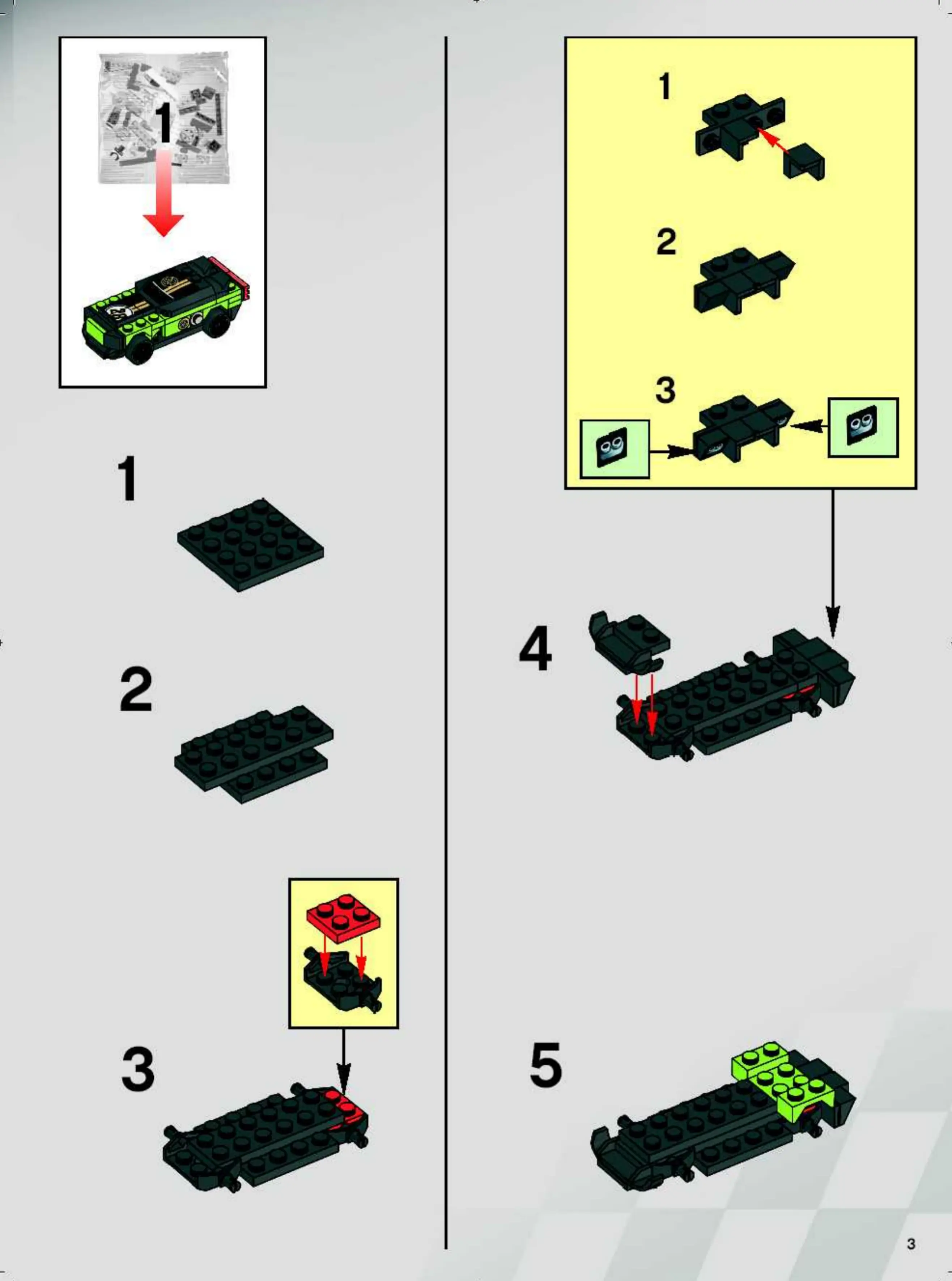 1

1

2

3

1

2

3

4

5

3