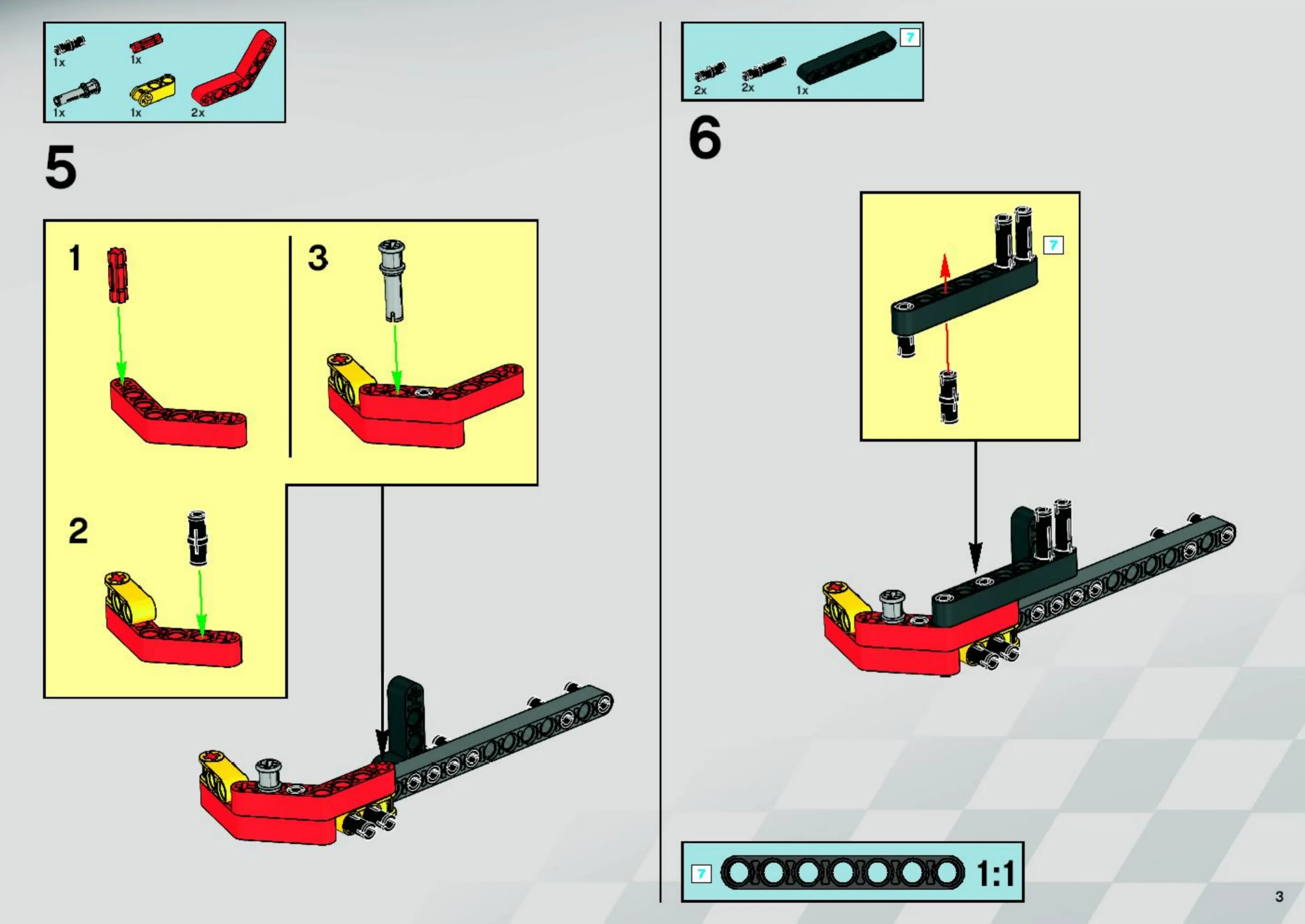 1x
1x
1x
1x
2x

5

1

3

2

7
2x
2x
1x

6

7

7
1:1

3