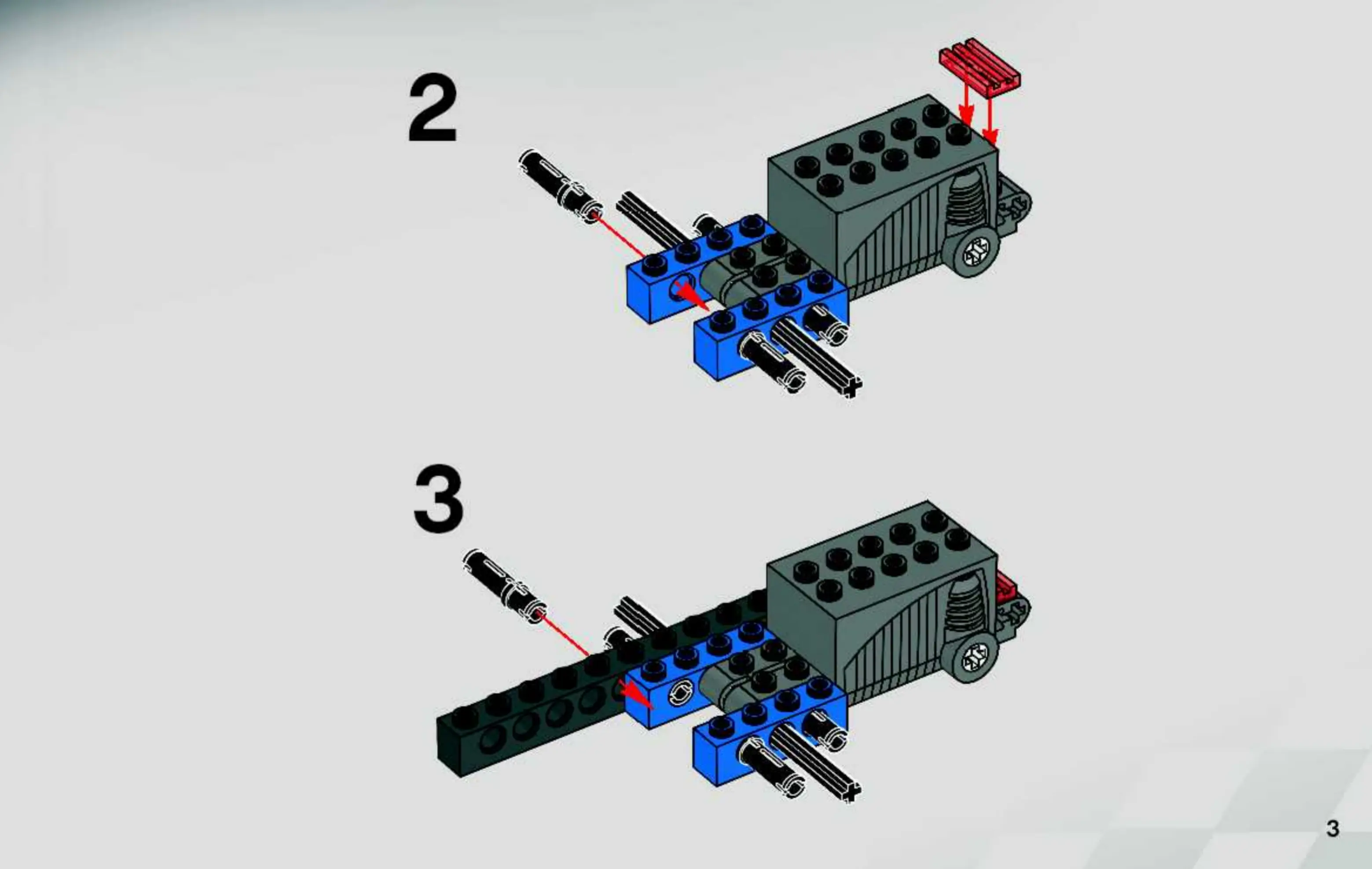 2

3

3