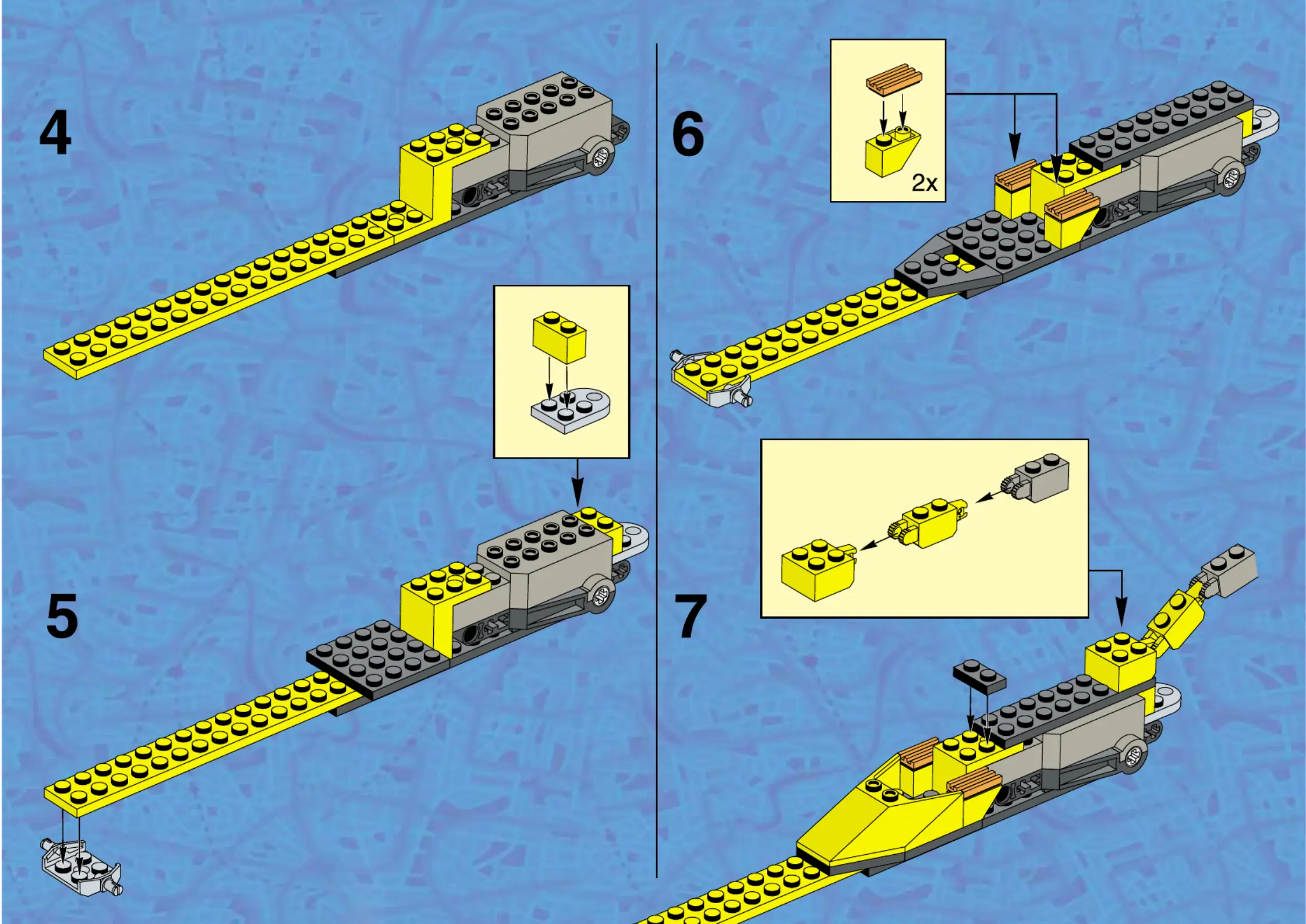 4

5

6

2x

7