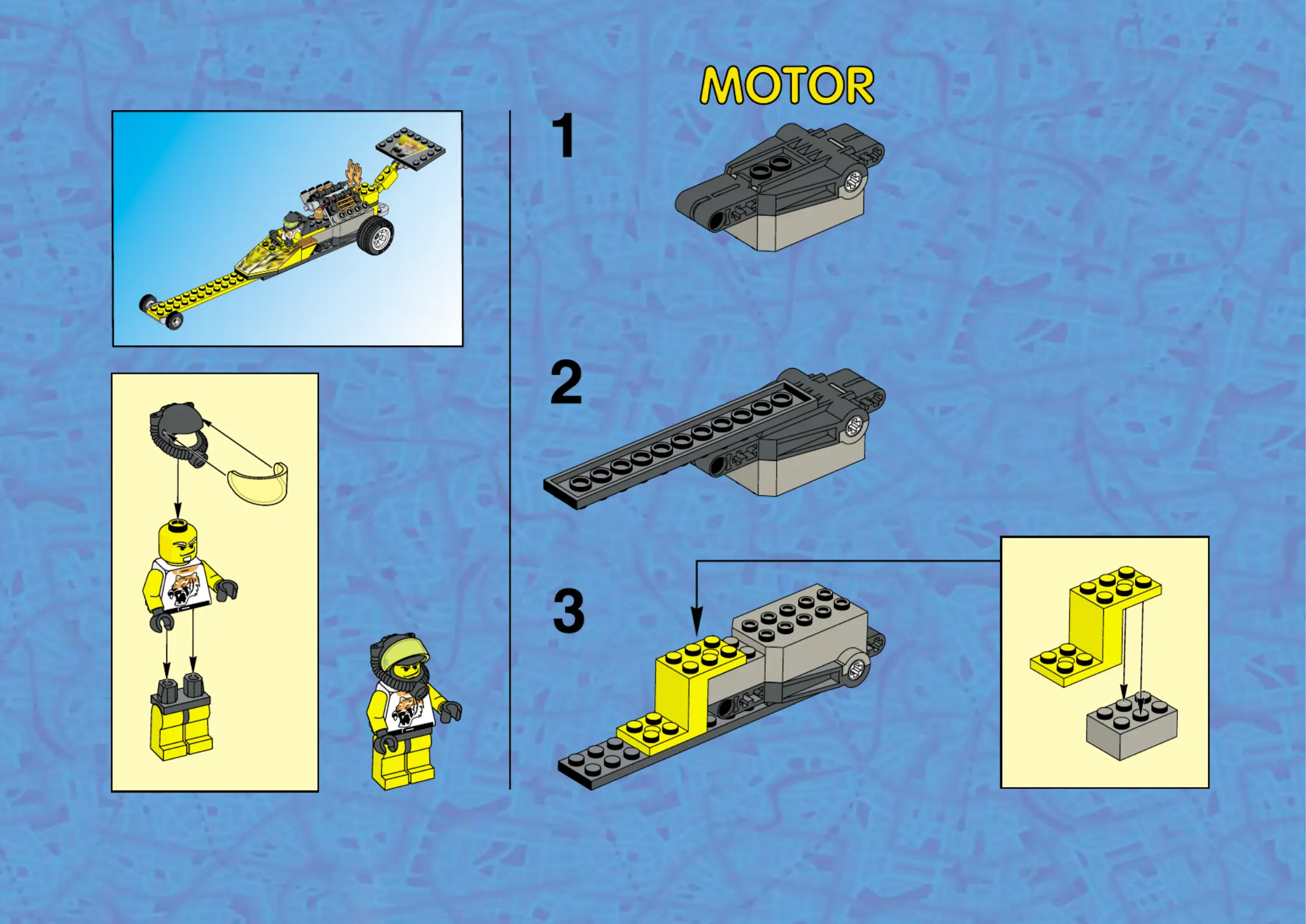 MOTOR

1

2

3