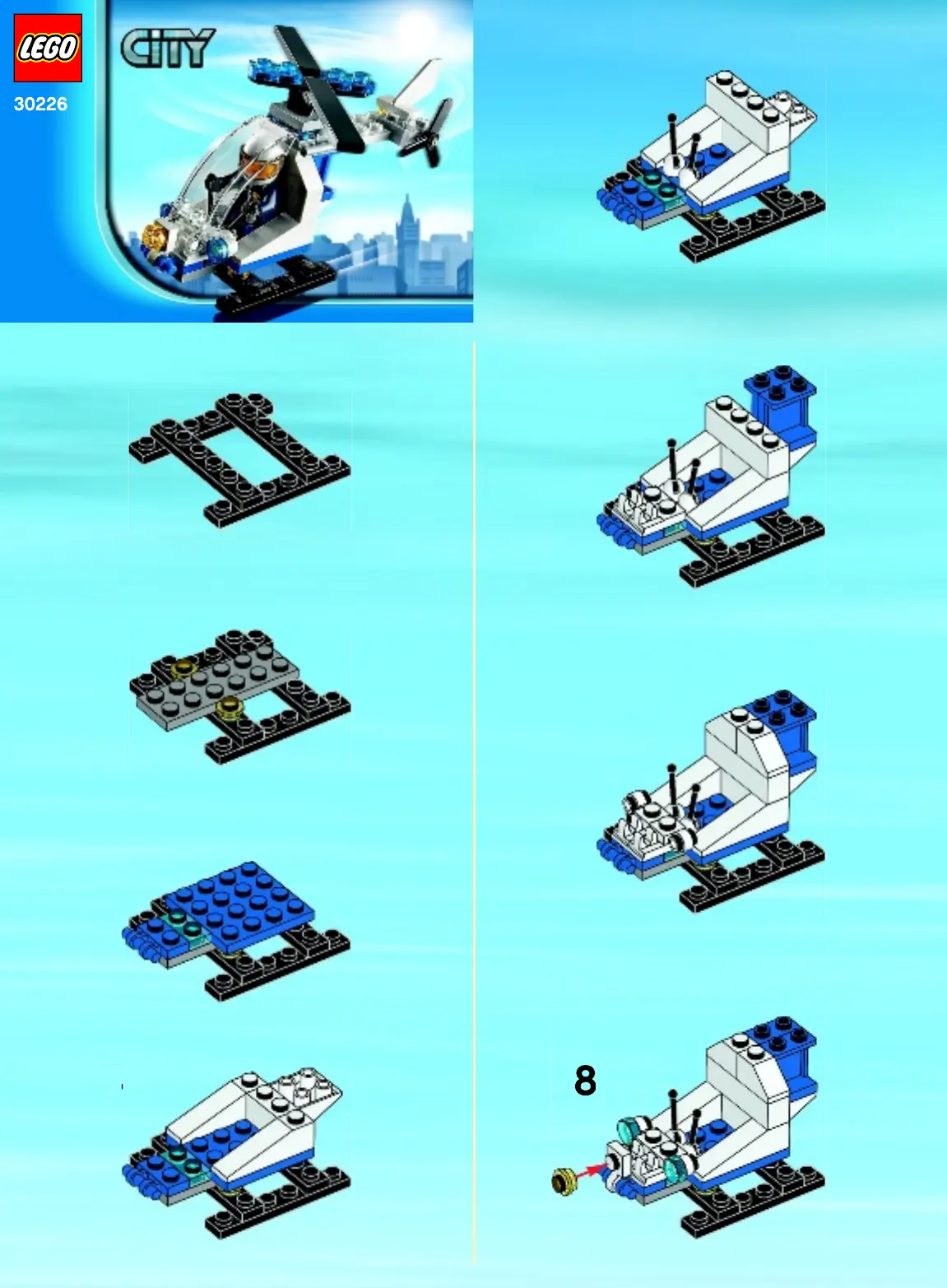 LEGO
30226
CITY

8