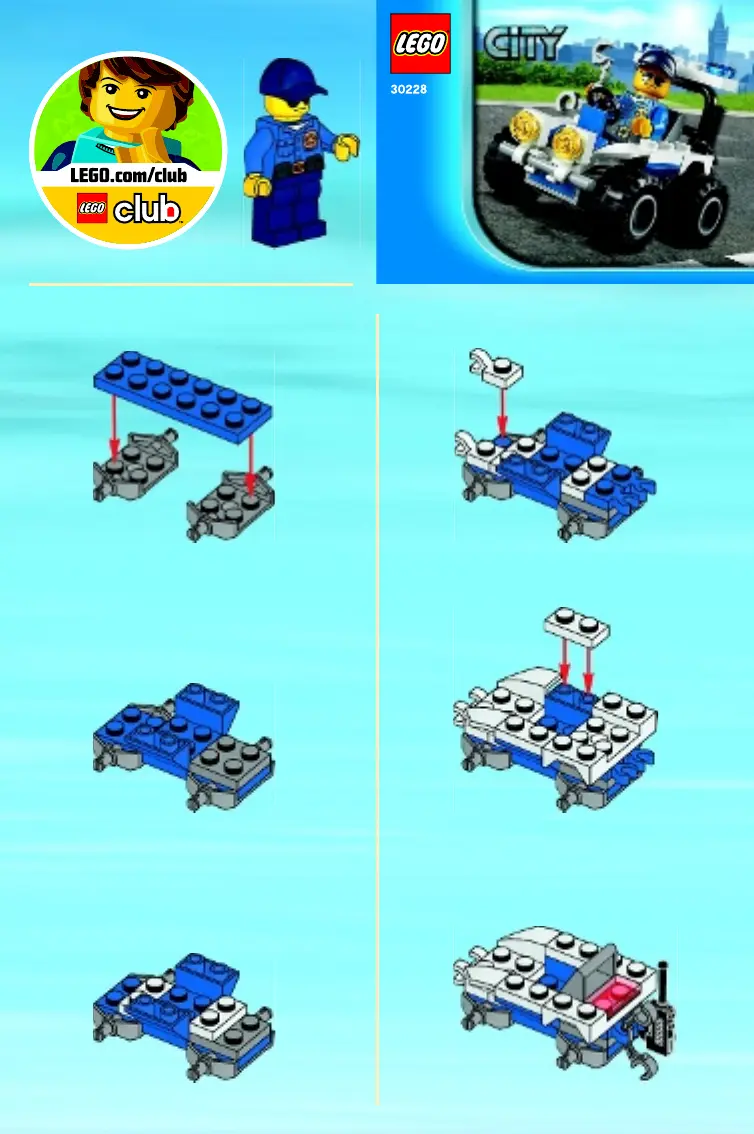 LEGO.com/club
LEGO club

LEGO
30228
CITY