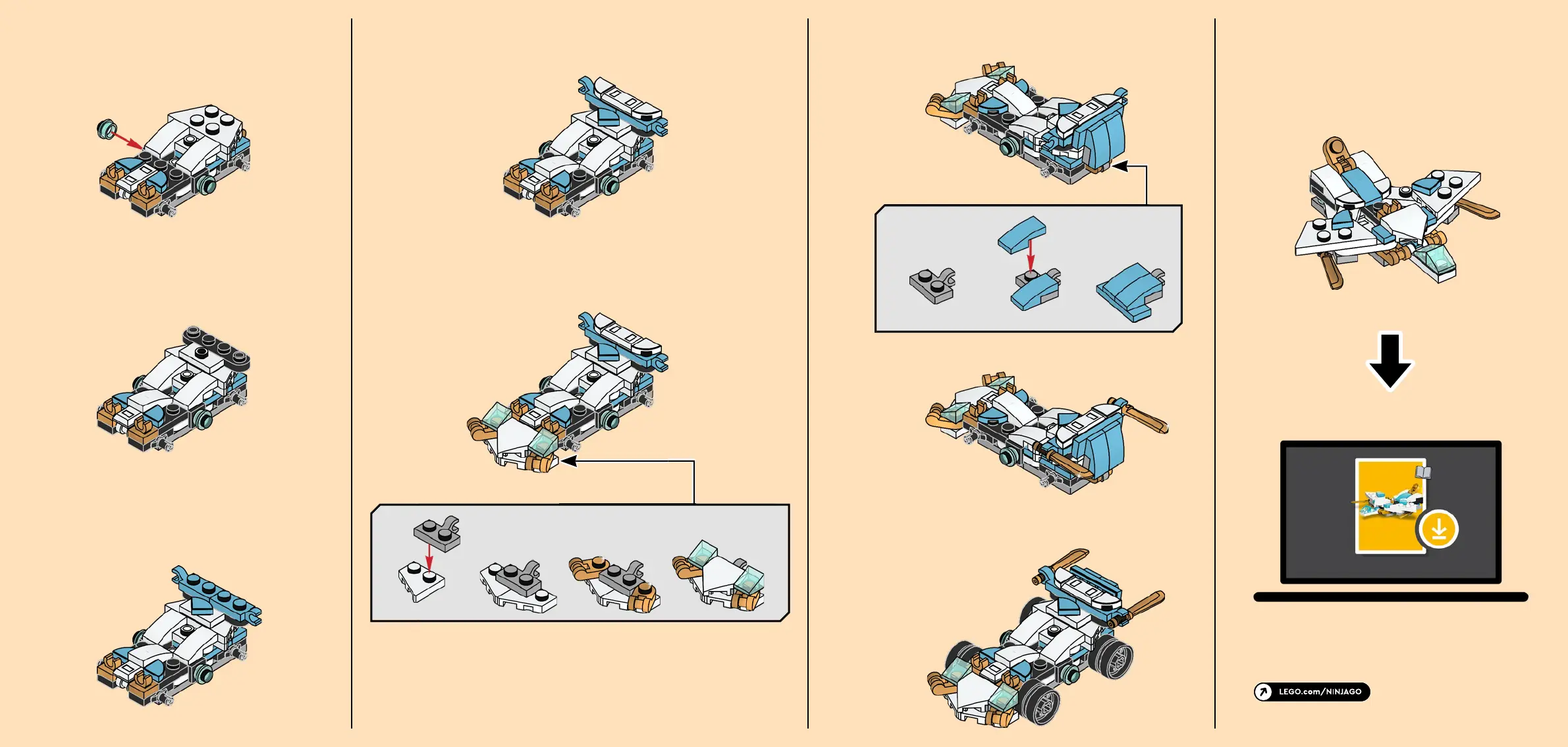 LEGO.com/NINJAGO