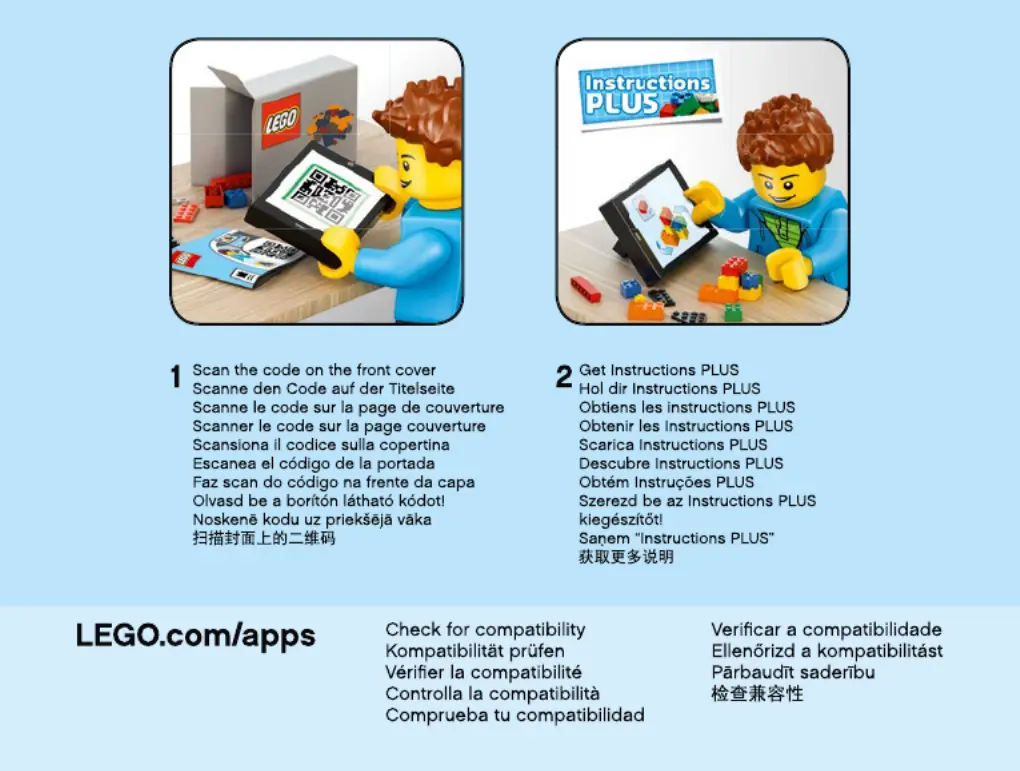 LEGO

Instructions PLUS

1 Scan the code on the front cover
Scanne den Code auf der Titelseite
Scanne le code sur la page de couverture
Scanner le code sur la page couverture
Scansiona il codice sulla copertina
Escanea el código de la portada
Faz scan do código na frente da capa
Olvasd be a borítón látható kódot!
Noskenē kodu uz priekšējā vāka
扫描封面上的二维码

2 Get Instructions PLUS
Hol dir Instructions PLUS
Obtiens les instructions PLUS
Obtenir les Instructions PLUS
Scarica Instructions PLUS
Descubre Instructions PLUS
Obtém Instruções PLUS
Szerezd be az Instructions PLUS kiegészítőt!
Saņem "Instructions PLUS"
获取更多说明

LEGO.com/apps

Check for compatibility
Kompatibilität prüfen
Vérifier la compatibilité
Controlla la compatibilità
Comprueba tu compatibilidad

Verificar a compatibilidade
Ellenőrizd a kompatibilitást
Pārbaudīt saderību
检查兼容性