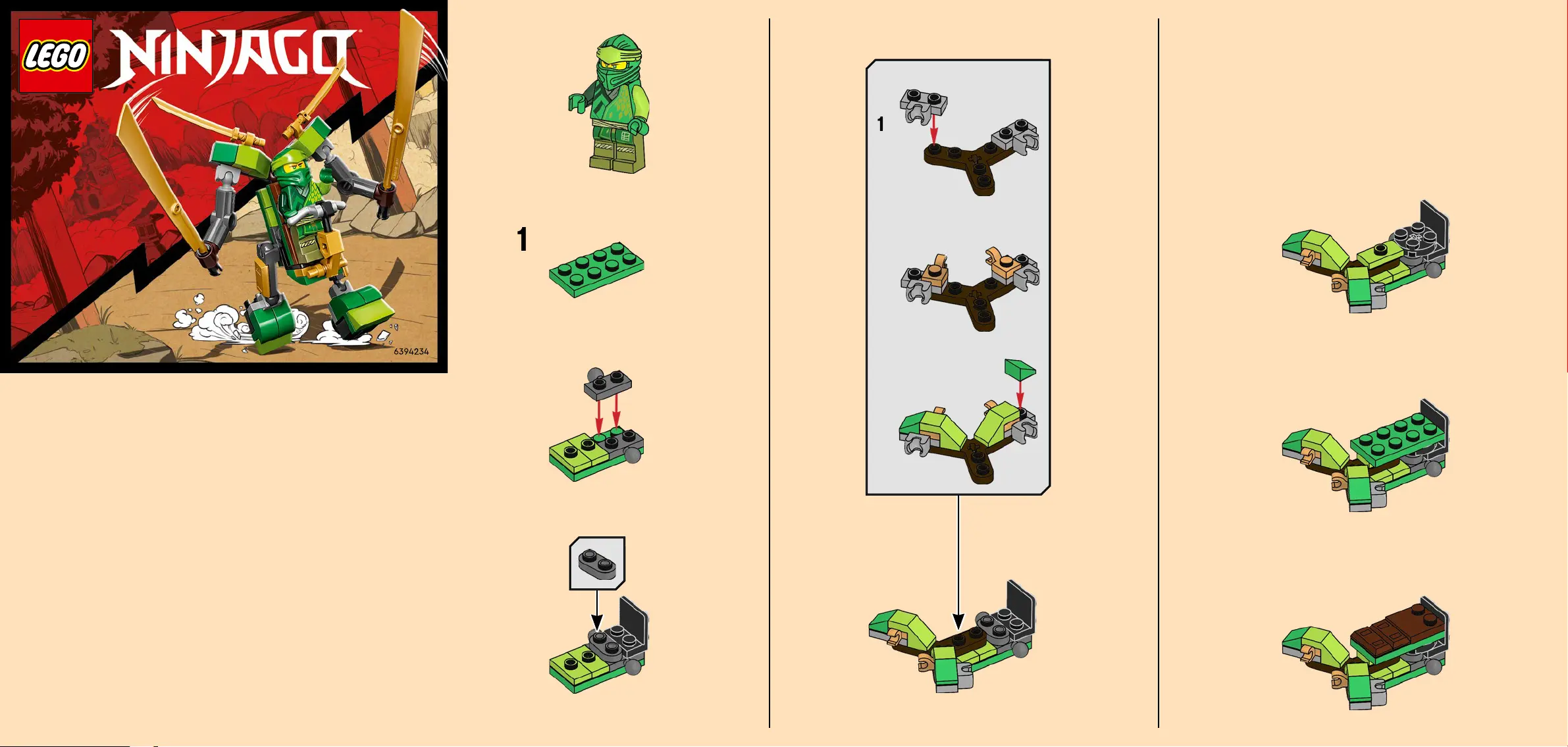 LEGO
NINJAGO
6394234

1

1