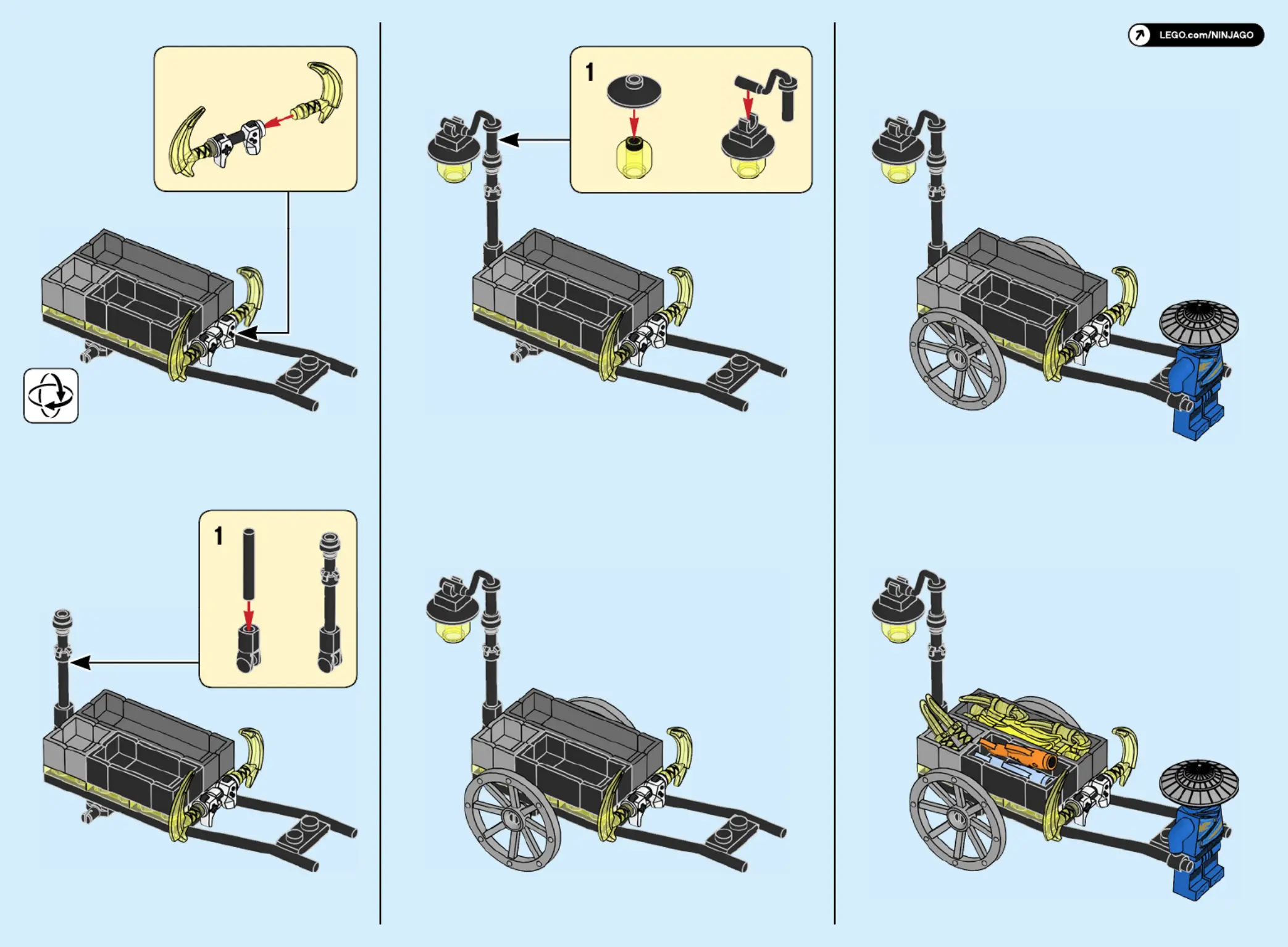 LEGO.com/NINJAGO

1

1