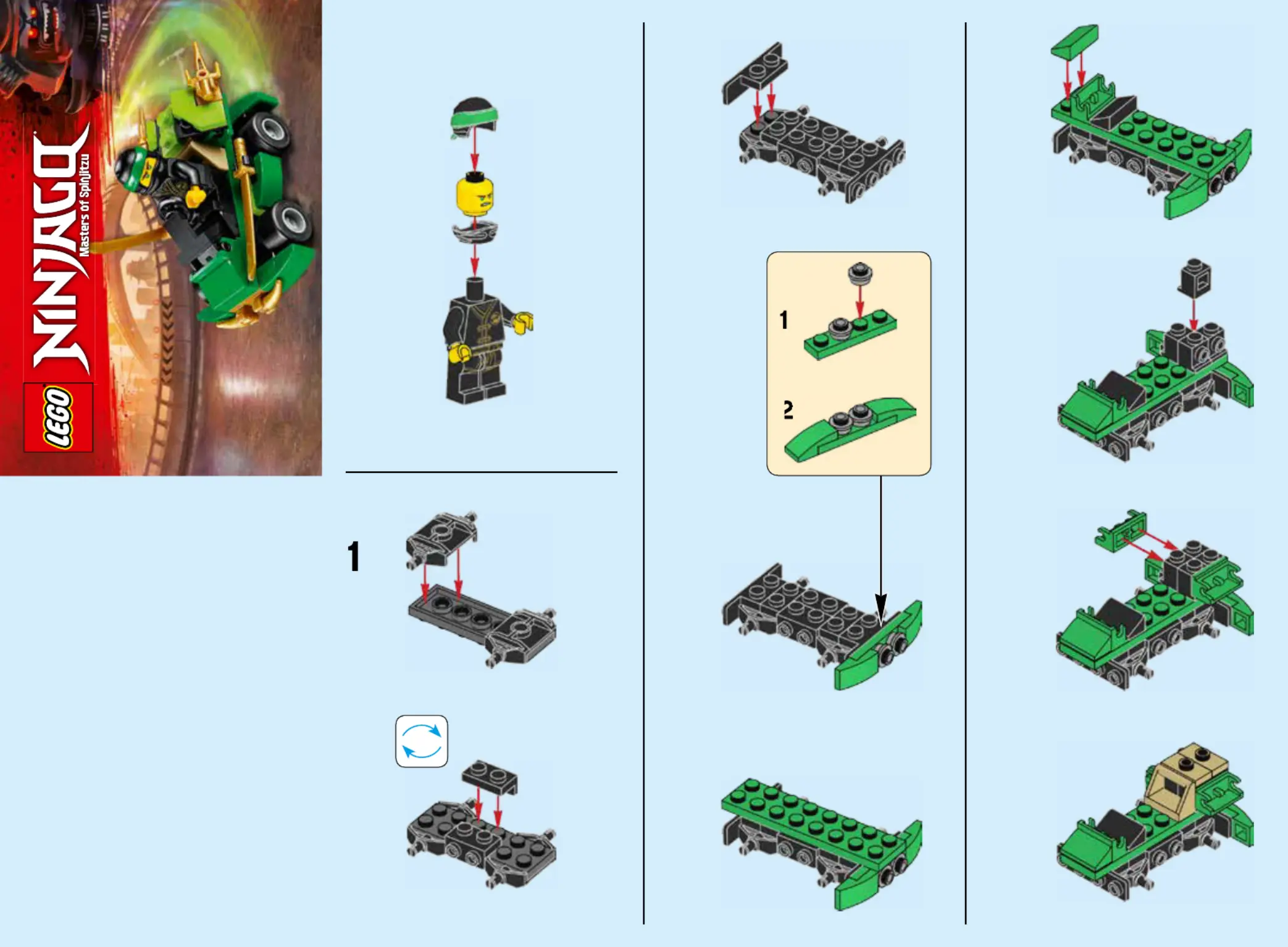 LEGO
NINJAGO
Masters of Spinjitzu

1

1

2