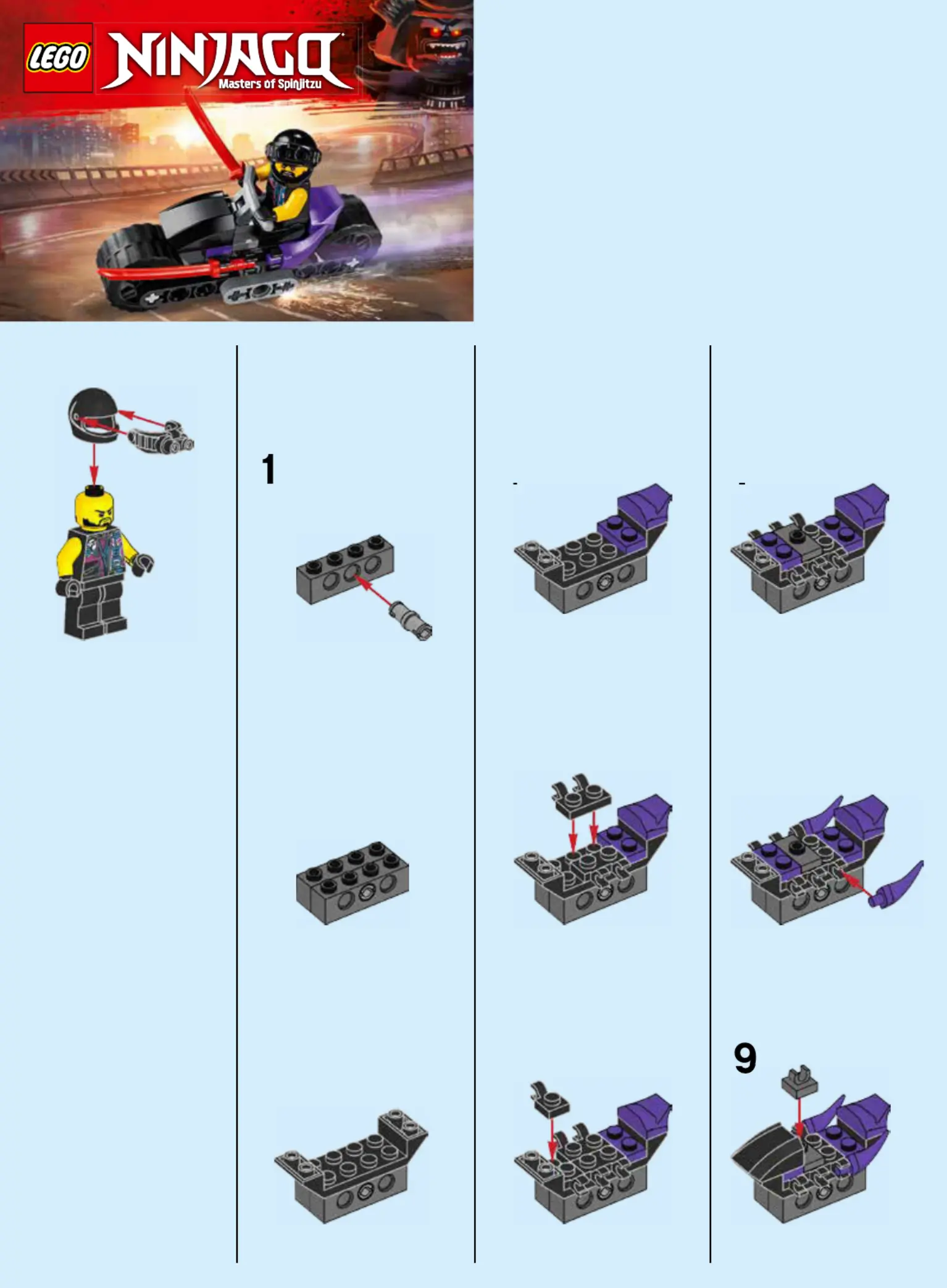 LEGO NINJAGO Masters of Spinjitzu

1

9