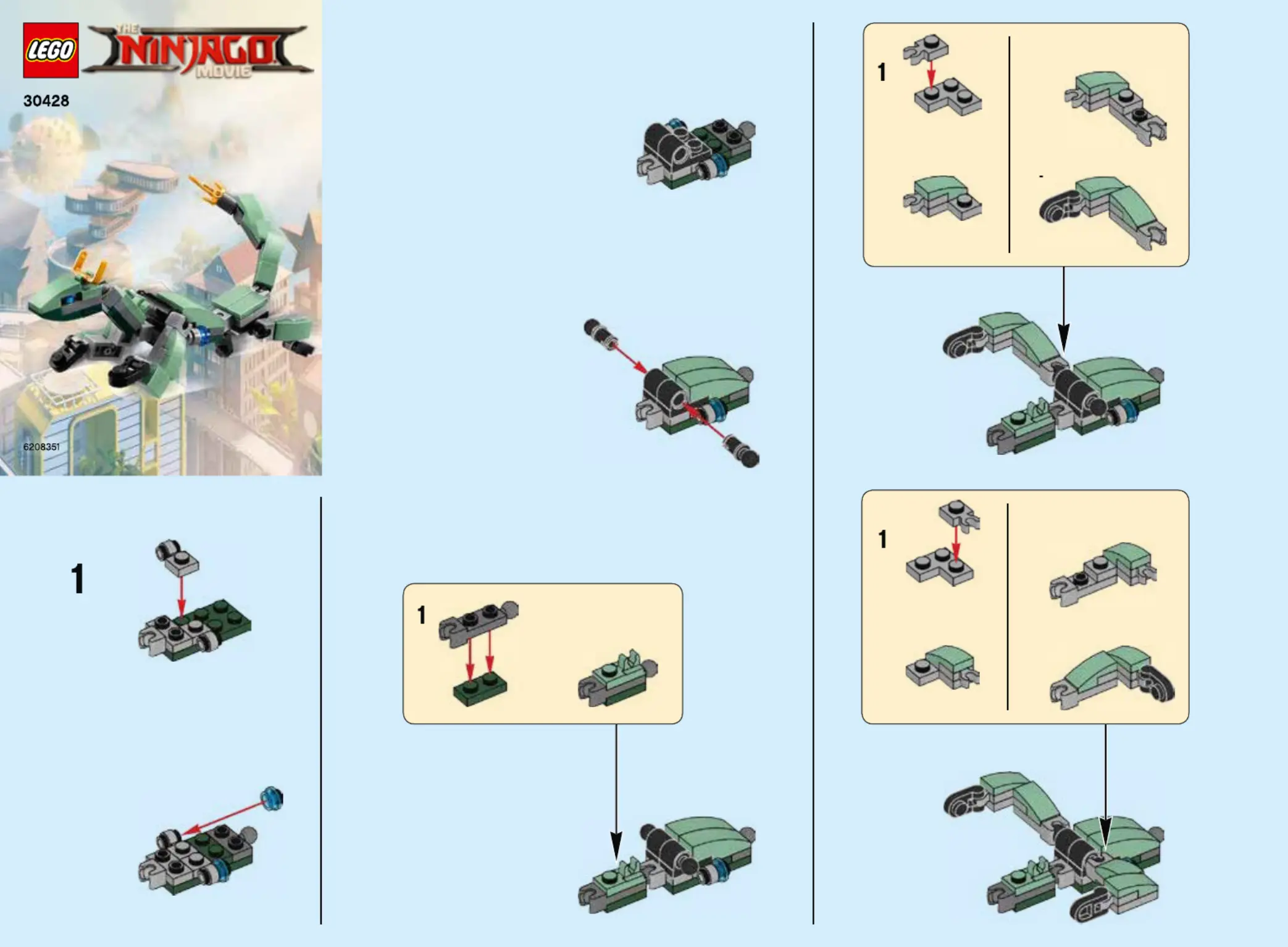 LEGO
THE NINJAGO MOVIE
30428
6208351

1

1

1

1