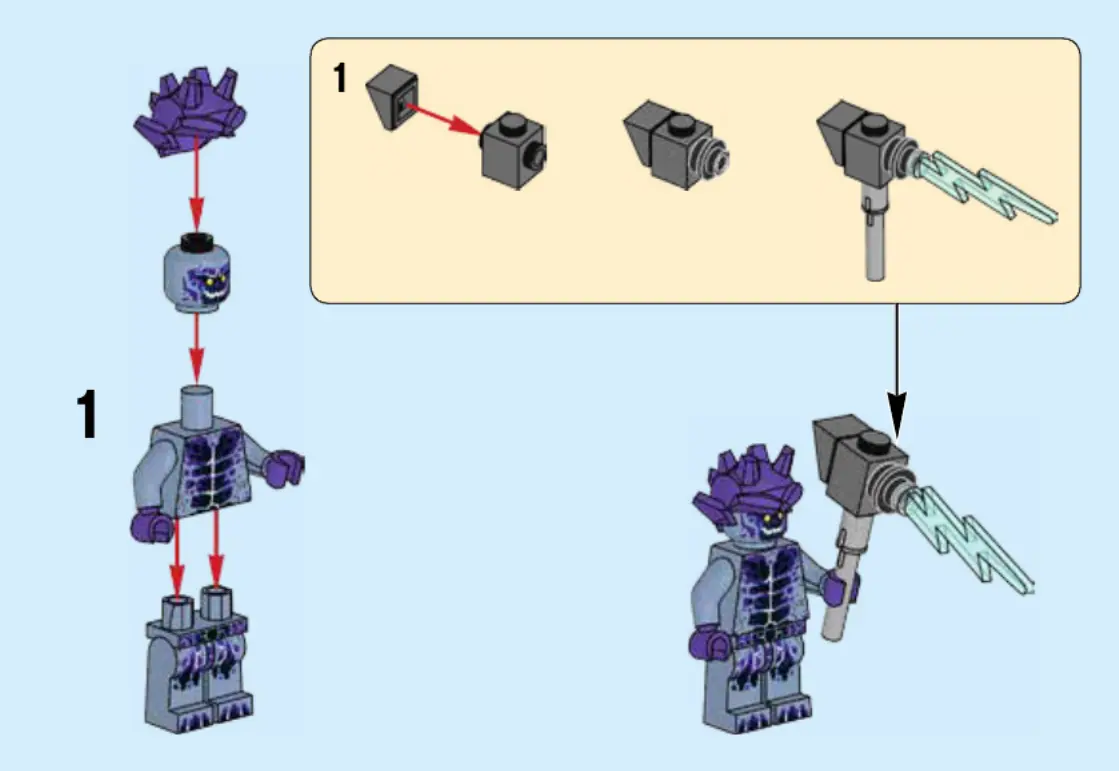 1

1