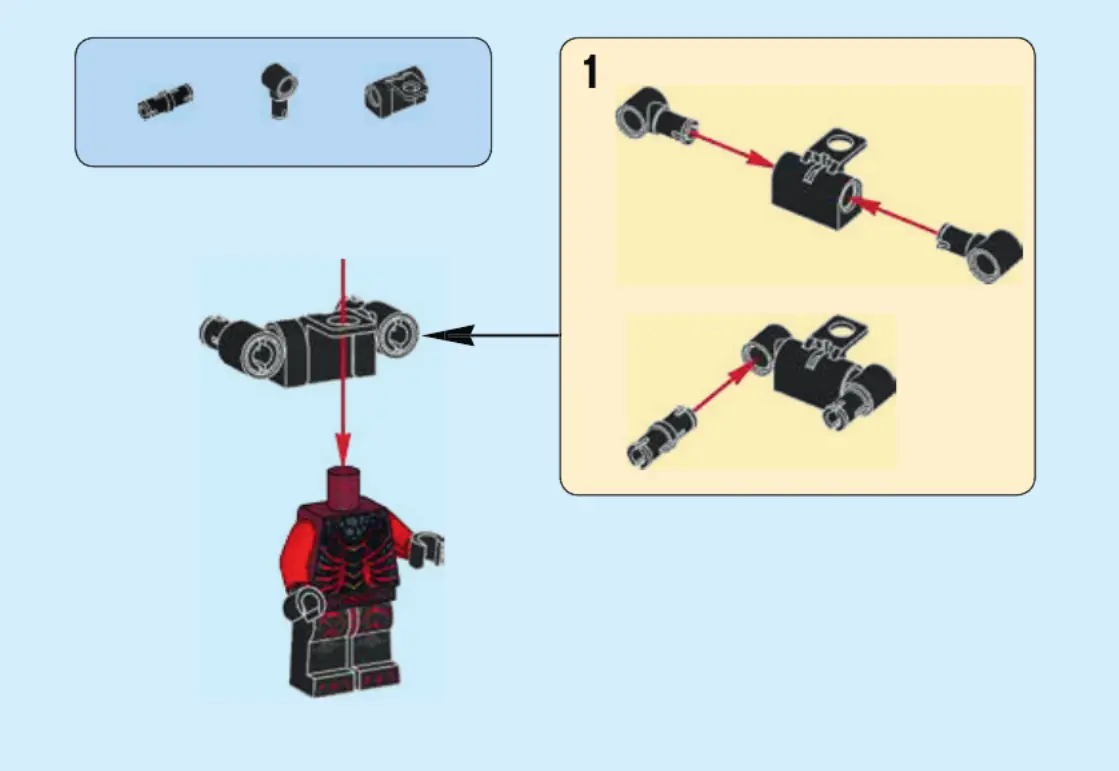 1