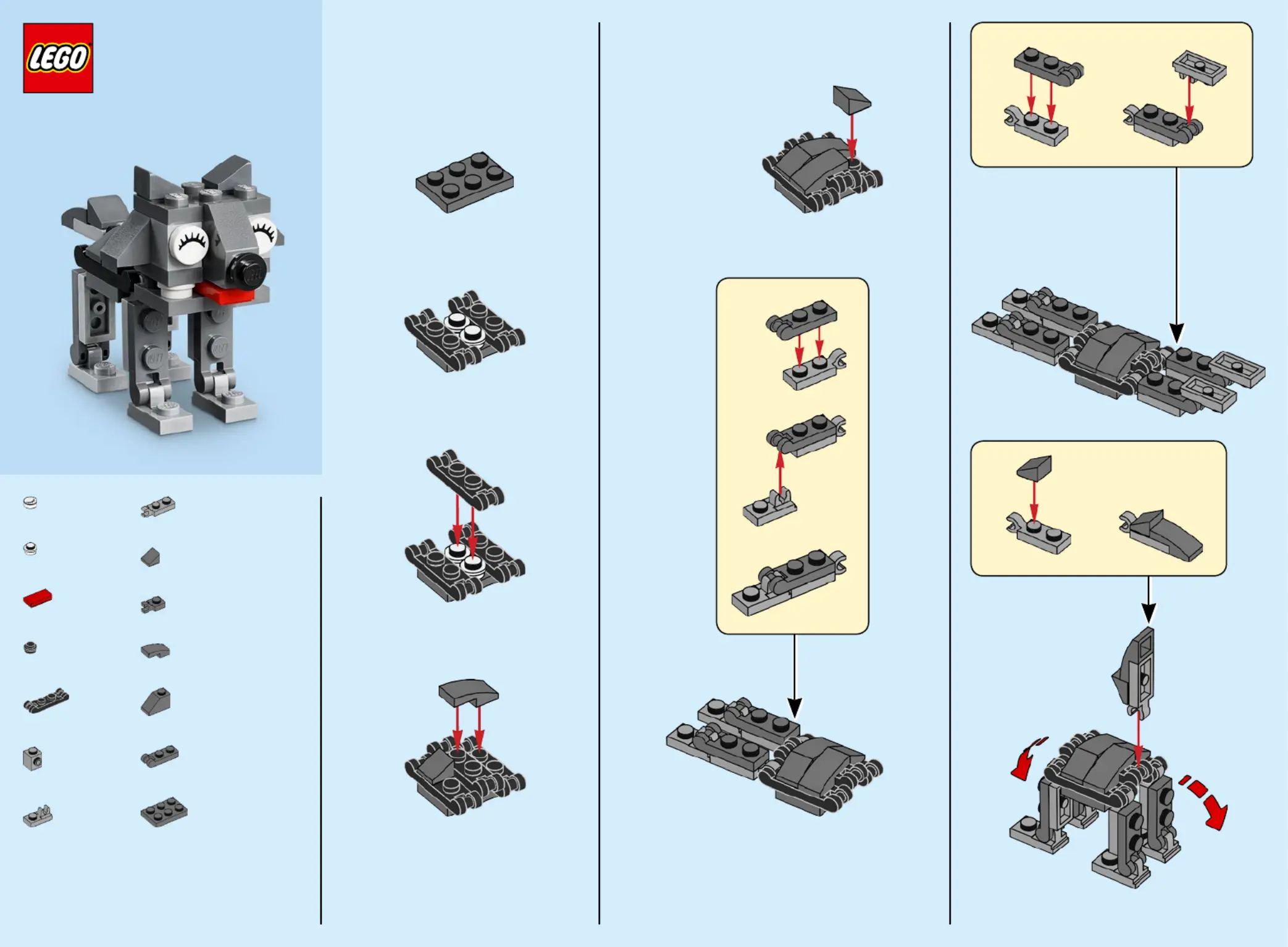 LEGO