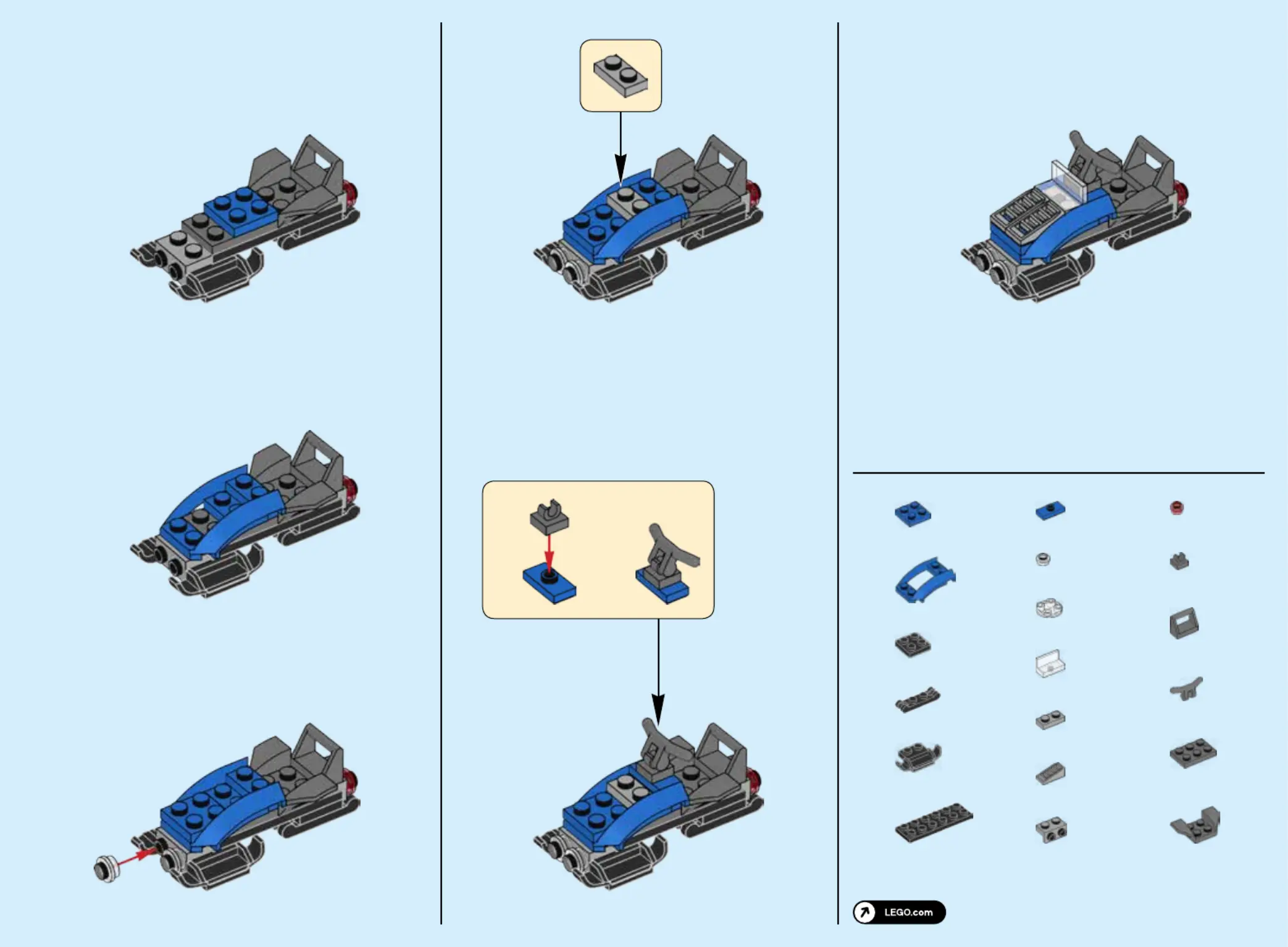 LEGO.com