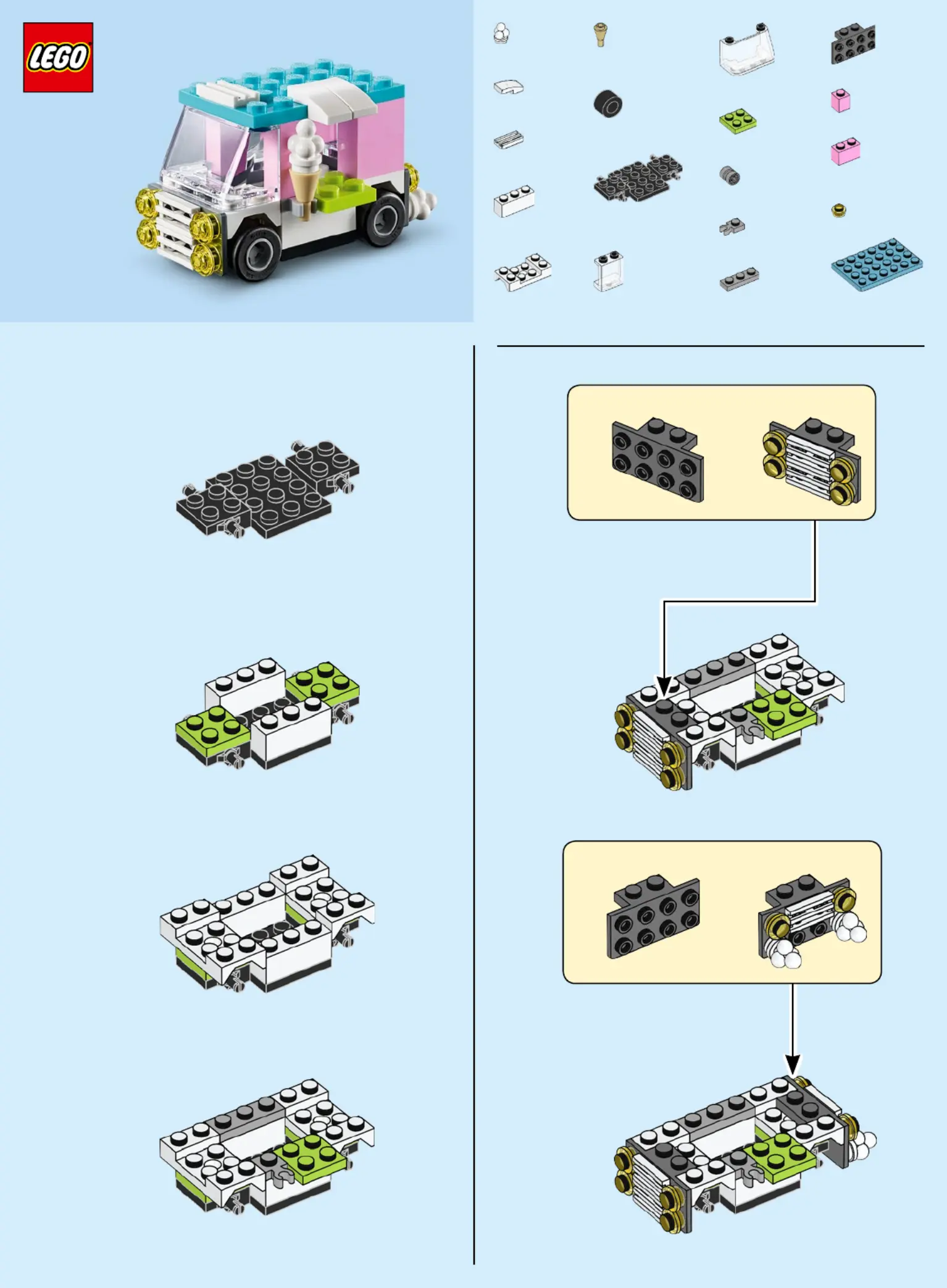 LEGO