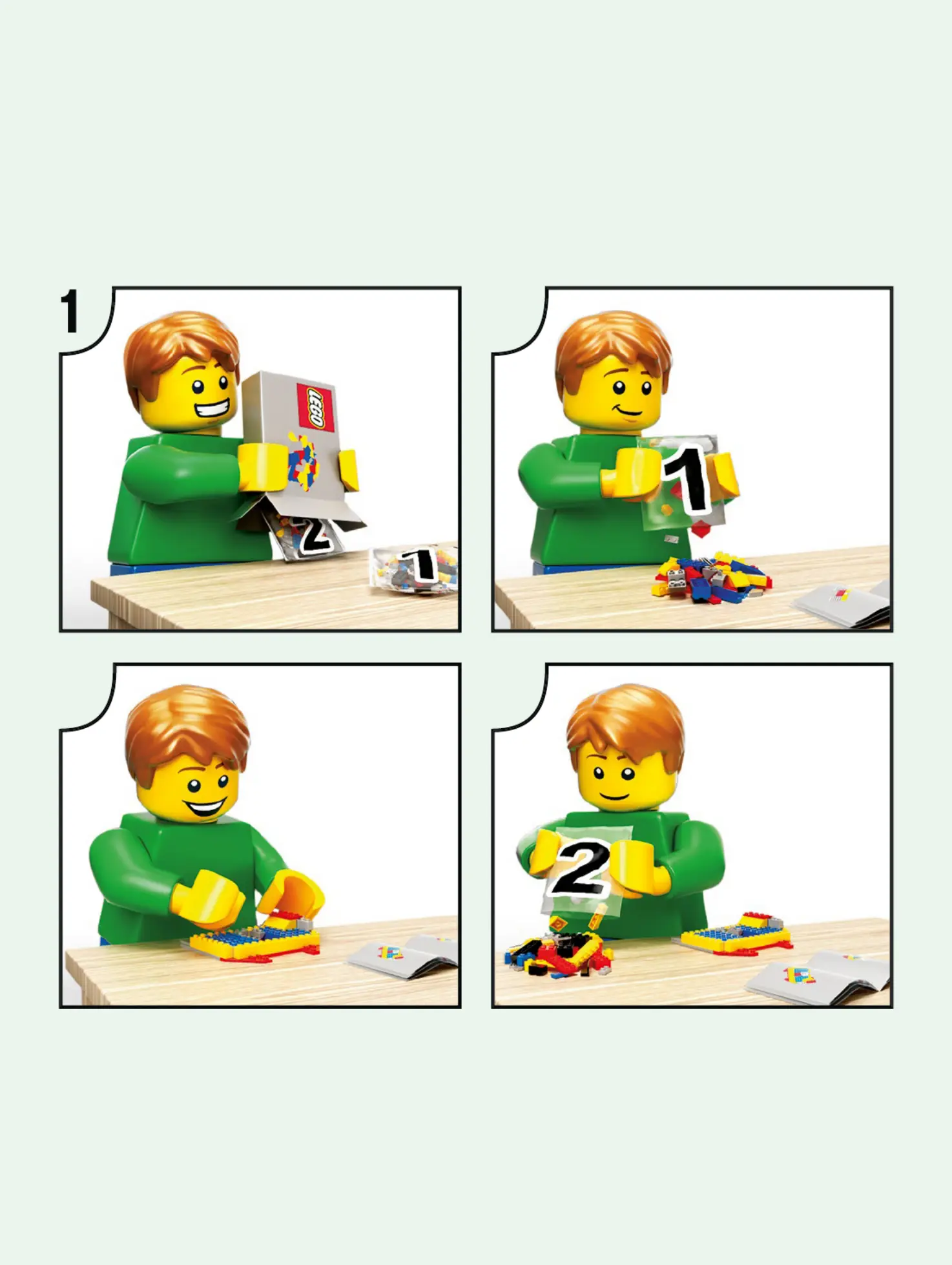 1

LEGO

2

1

1

2