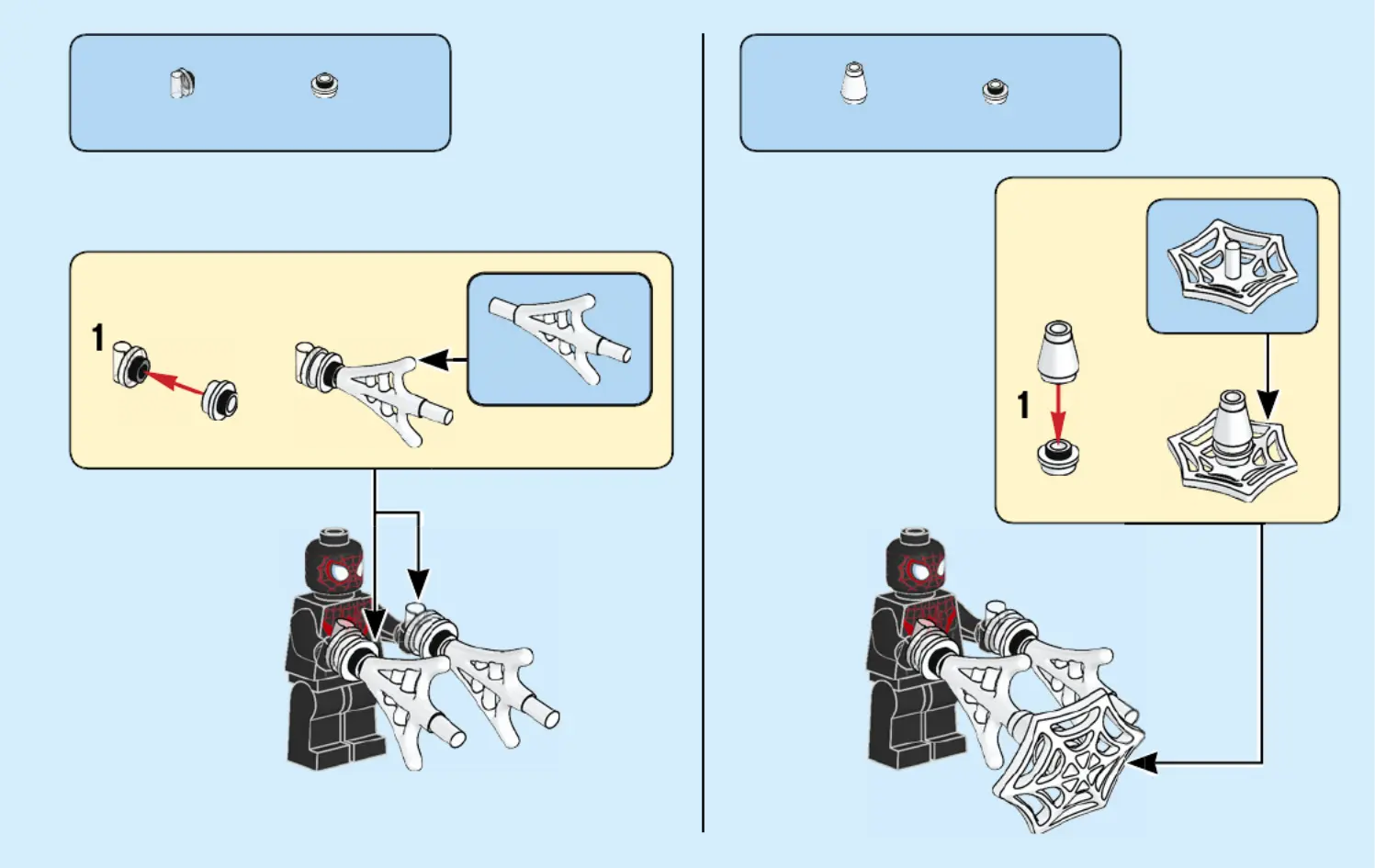 1

1