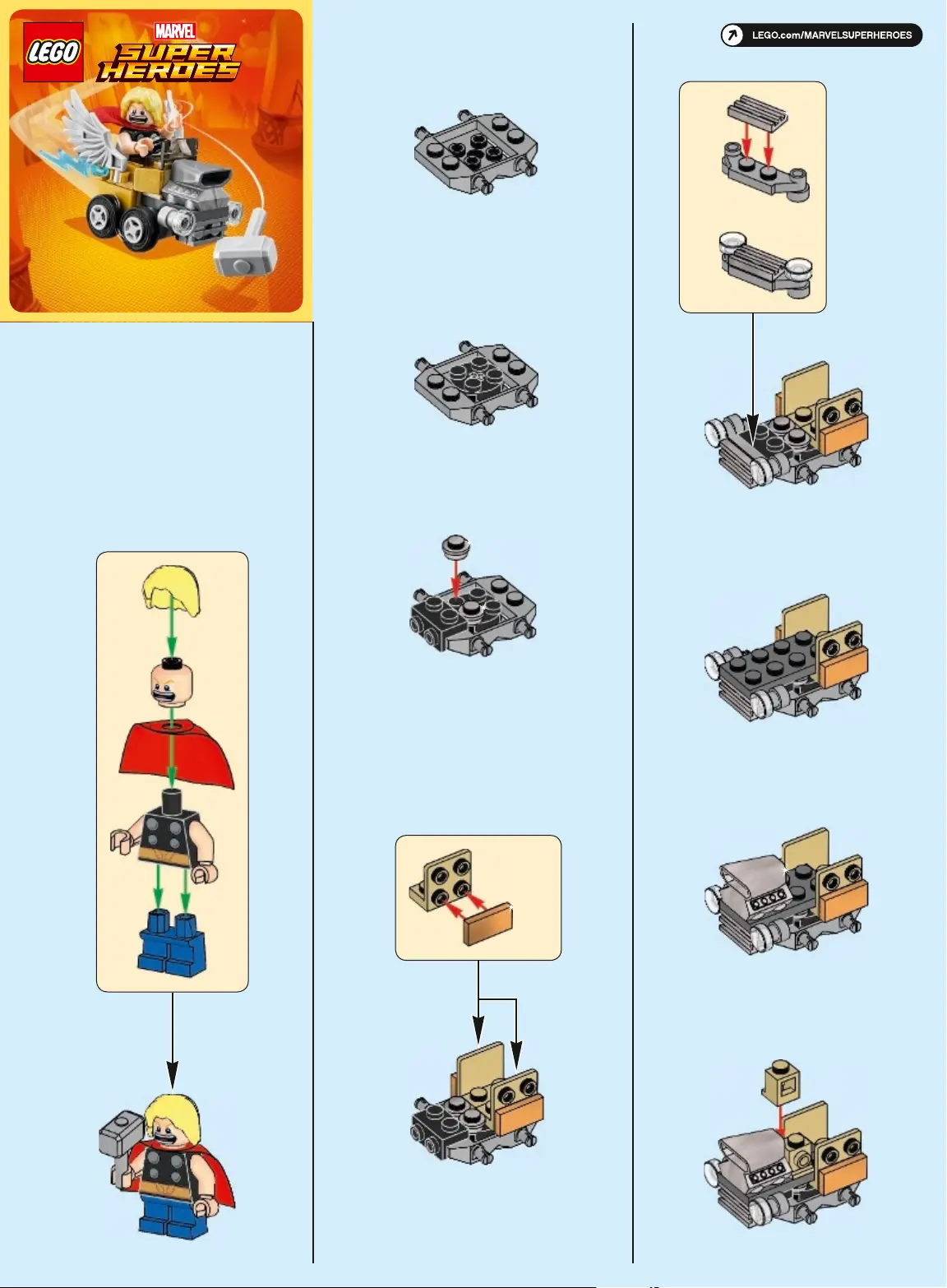 LEGO
MARVEL
SUPER HEROES

LEGO.com/MARVELSUPERHEROES