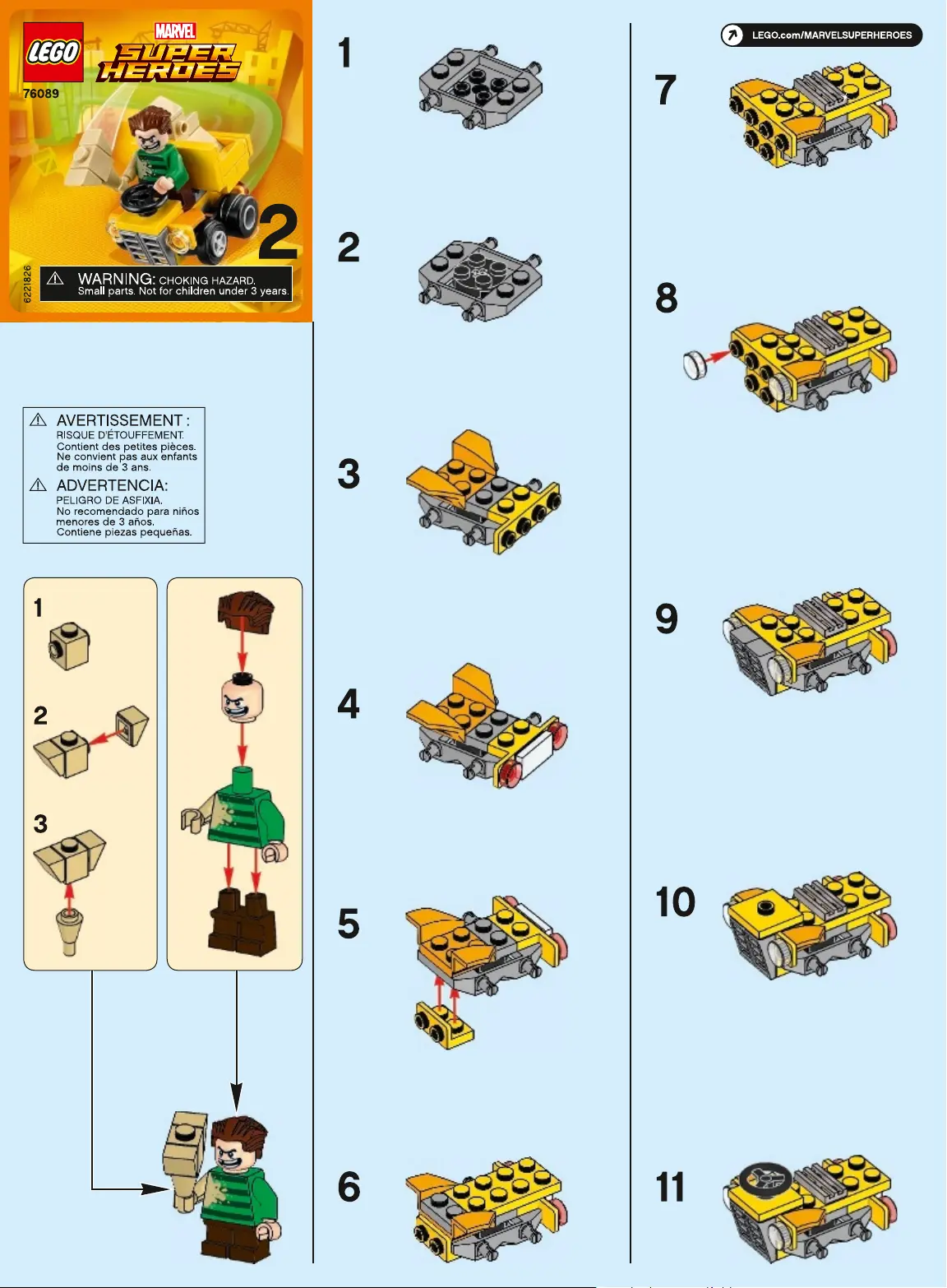 LEGO
MARVEL
SUPER HEROES
76089
2
6221826
WARNING: CHOKING HAZARD.
Small parts. Not for children under 3 years.

AVERTISSEMENT :
RISQUE D'ÉTOUFFEMENT.
Contient des petites pièces.
Ne convient pas aux enfants de moins de 3 ans.
ADVERTENCIA:
PELIGRO DE ASFIXIA.
No recomendado para niños menores de 3 años.
Contiene piezas pequeñas.

1
2
3

1
2
3
4
5
6

LEGO.com/MARVELSUPERHEROES
7
8
9
10
11