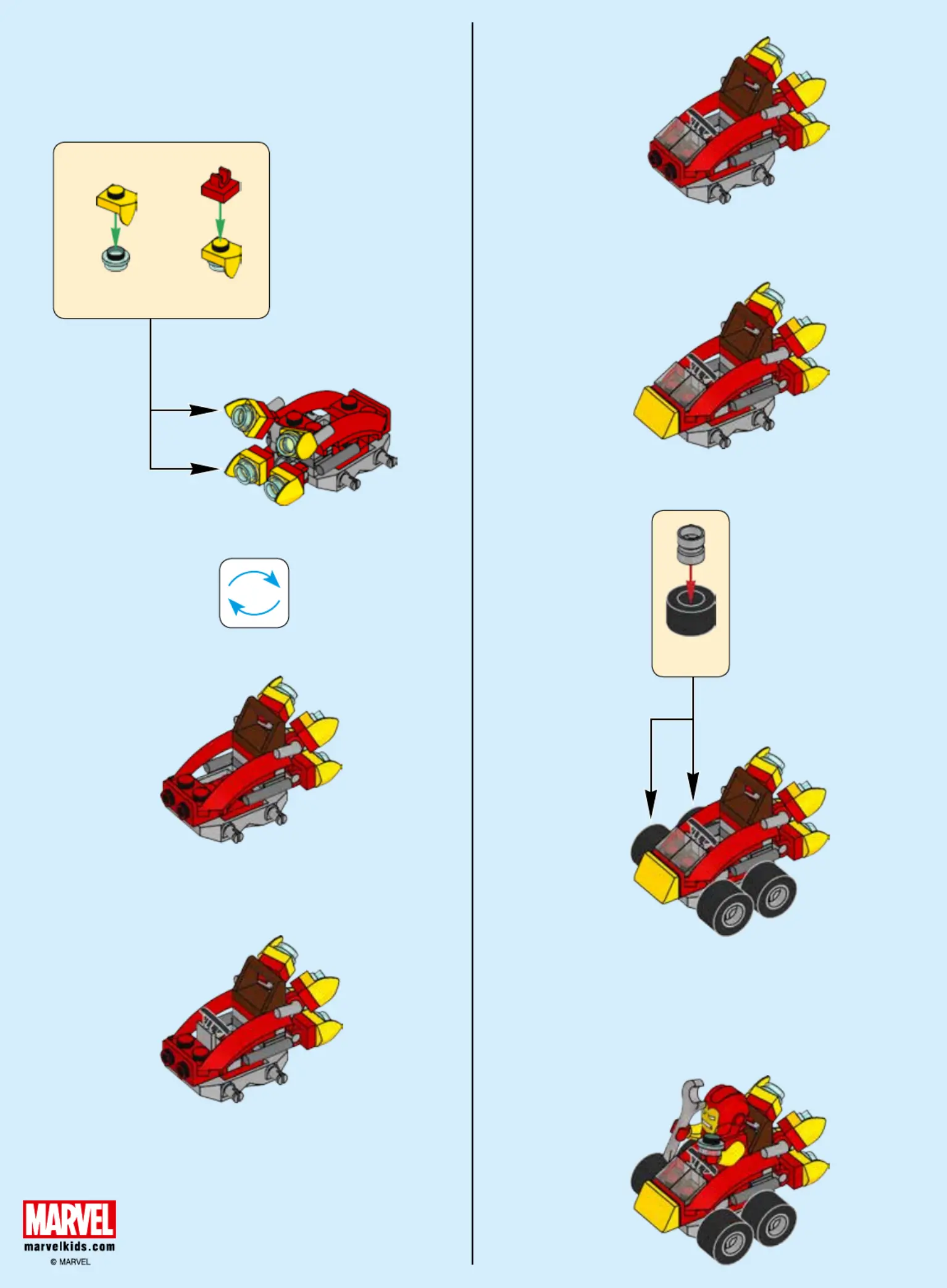 MARVEL
marvelkids.com
© MARVEL