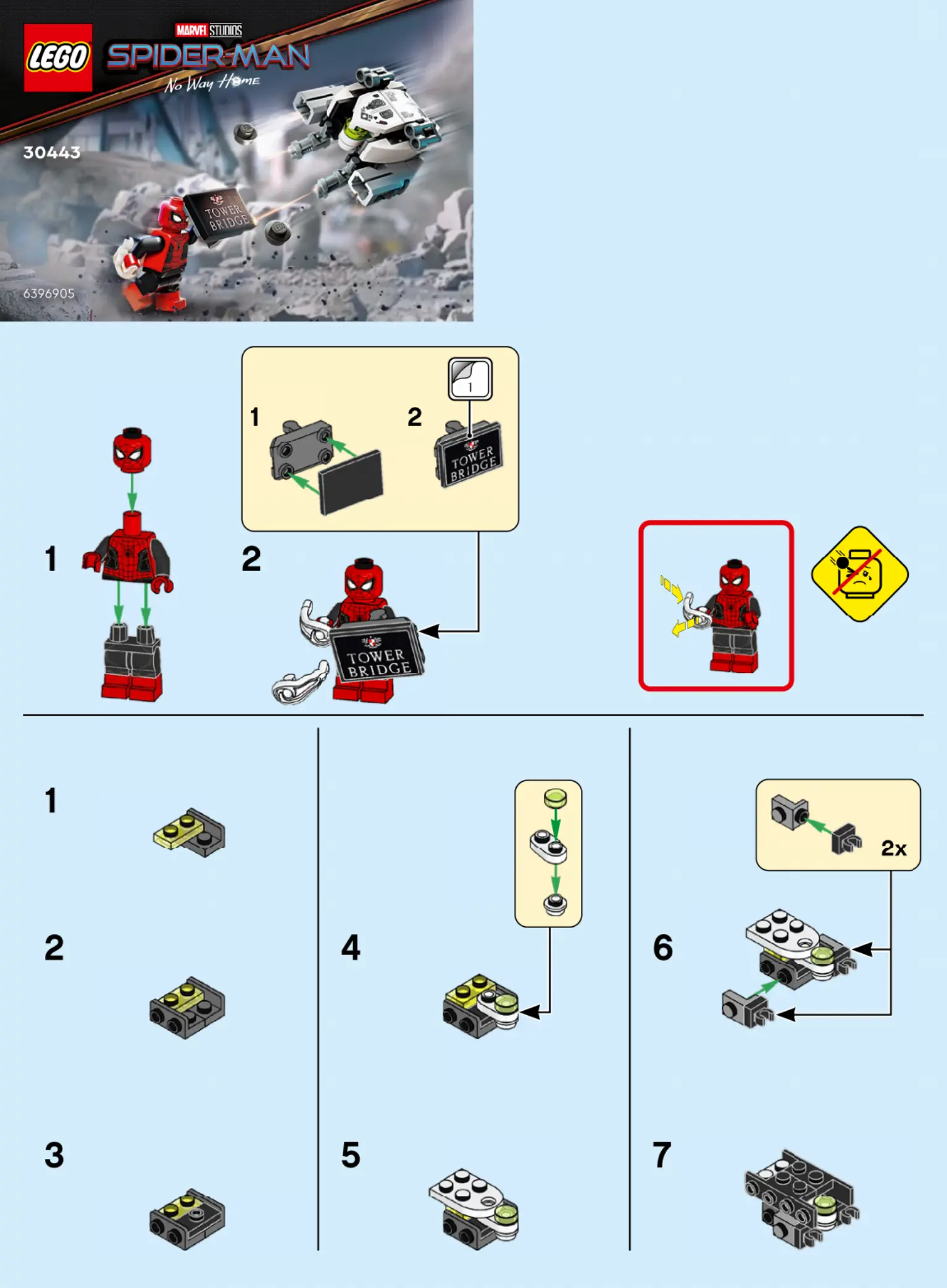 LEGO
MARVEL STUDIOS
SPIDER-MAN
No Way Home
30443
TOWER BRIDGE
6396905

1
2
1
TOWER BRIDGE
1
2
TOWER BRIDGE

1
2
3
4
5
2x
6
7