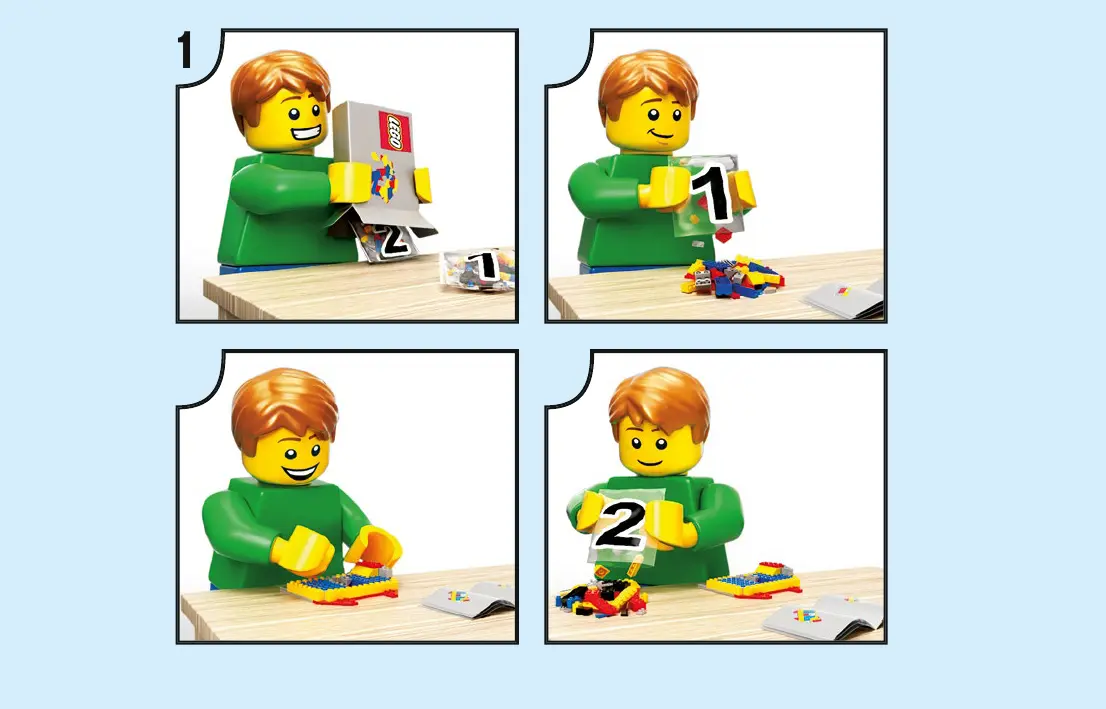 1

LEGO

2

1

1

2