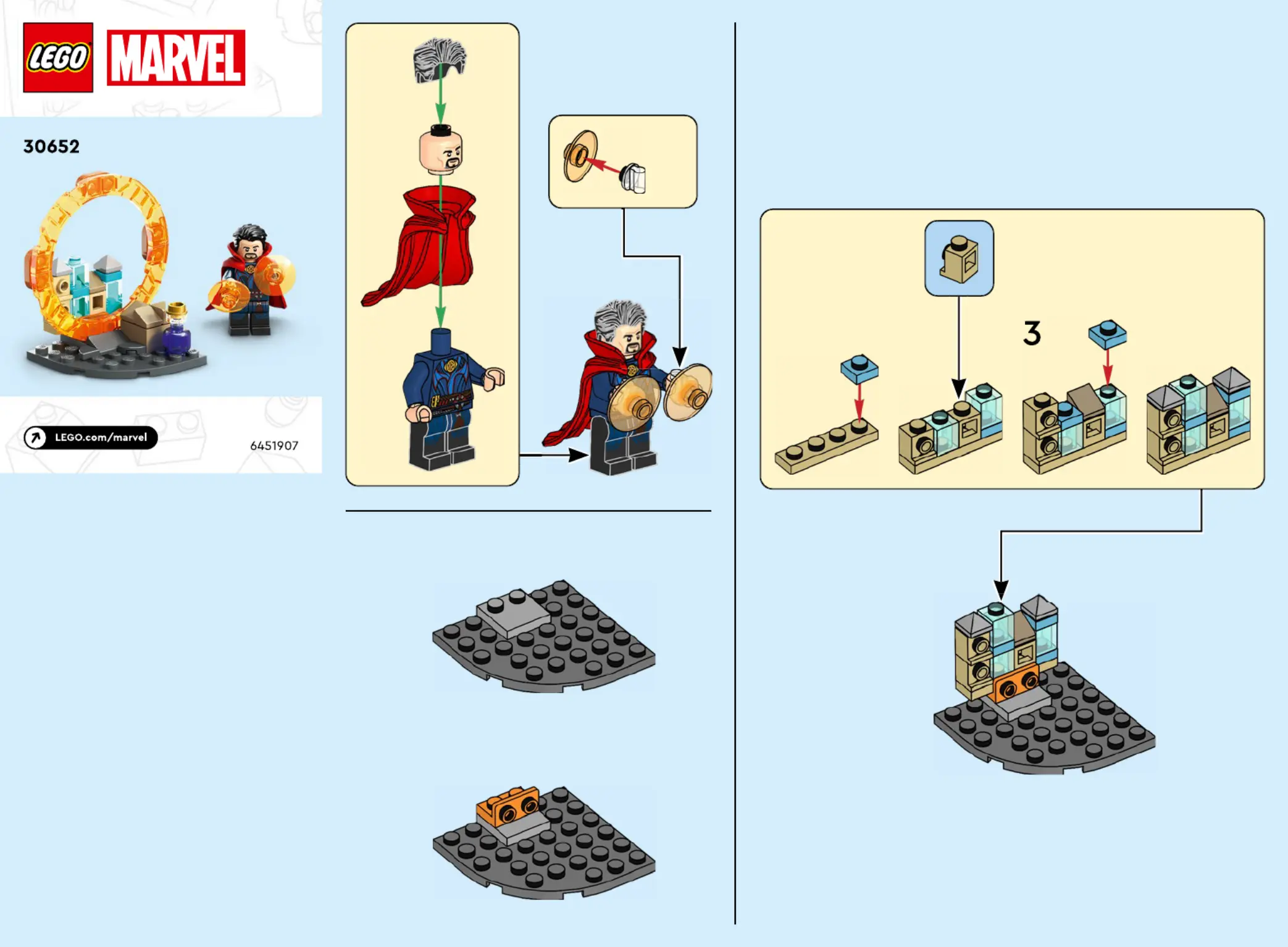 LEGO MARVEL

30652

LEGO.com/marvel

6451907

3