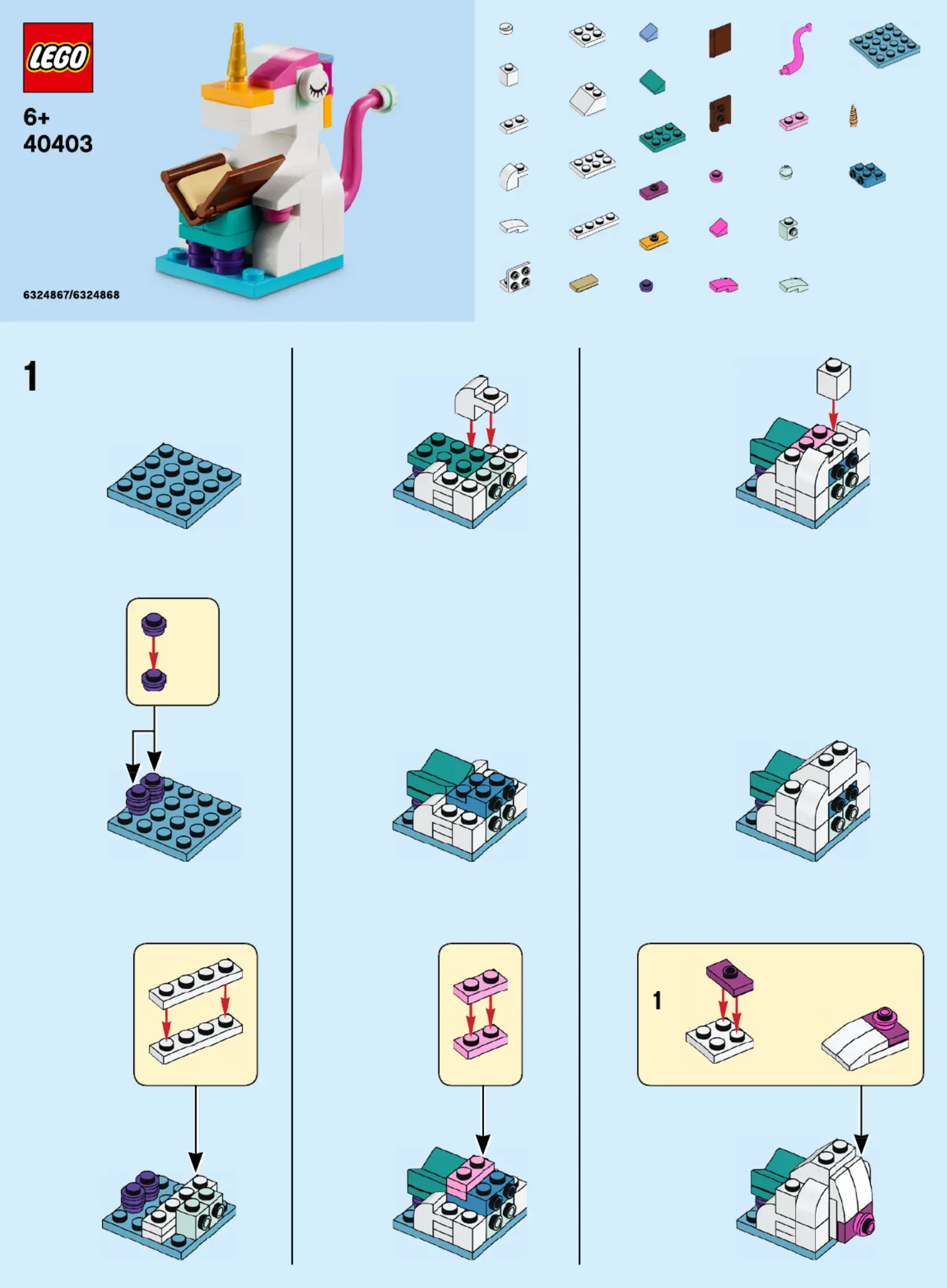 LEGO
6+
40403

6324867/6324868

1

1