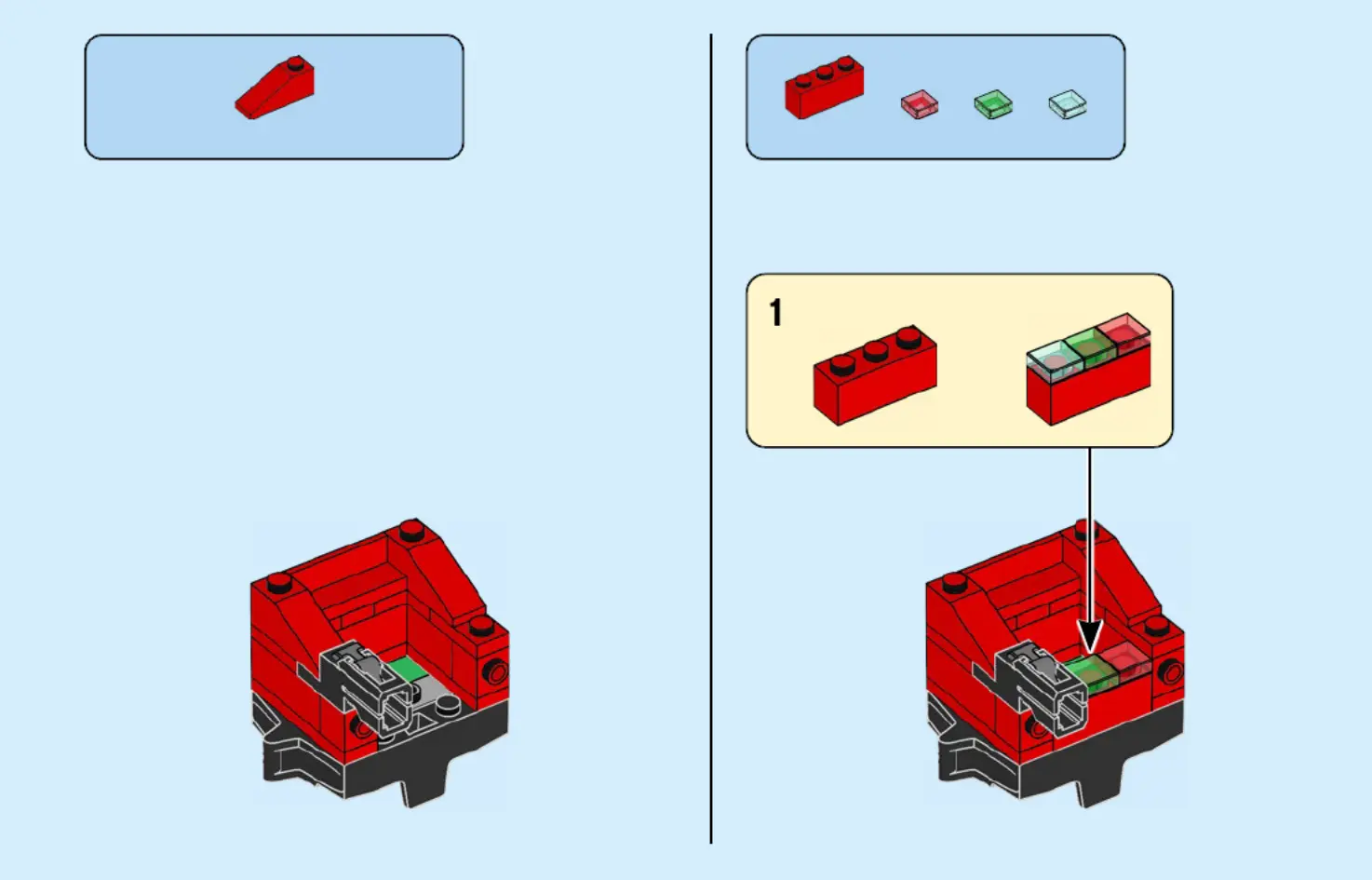 1