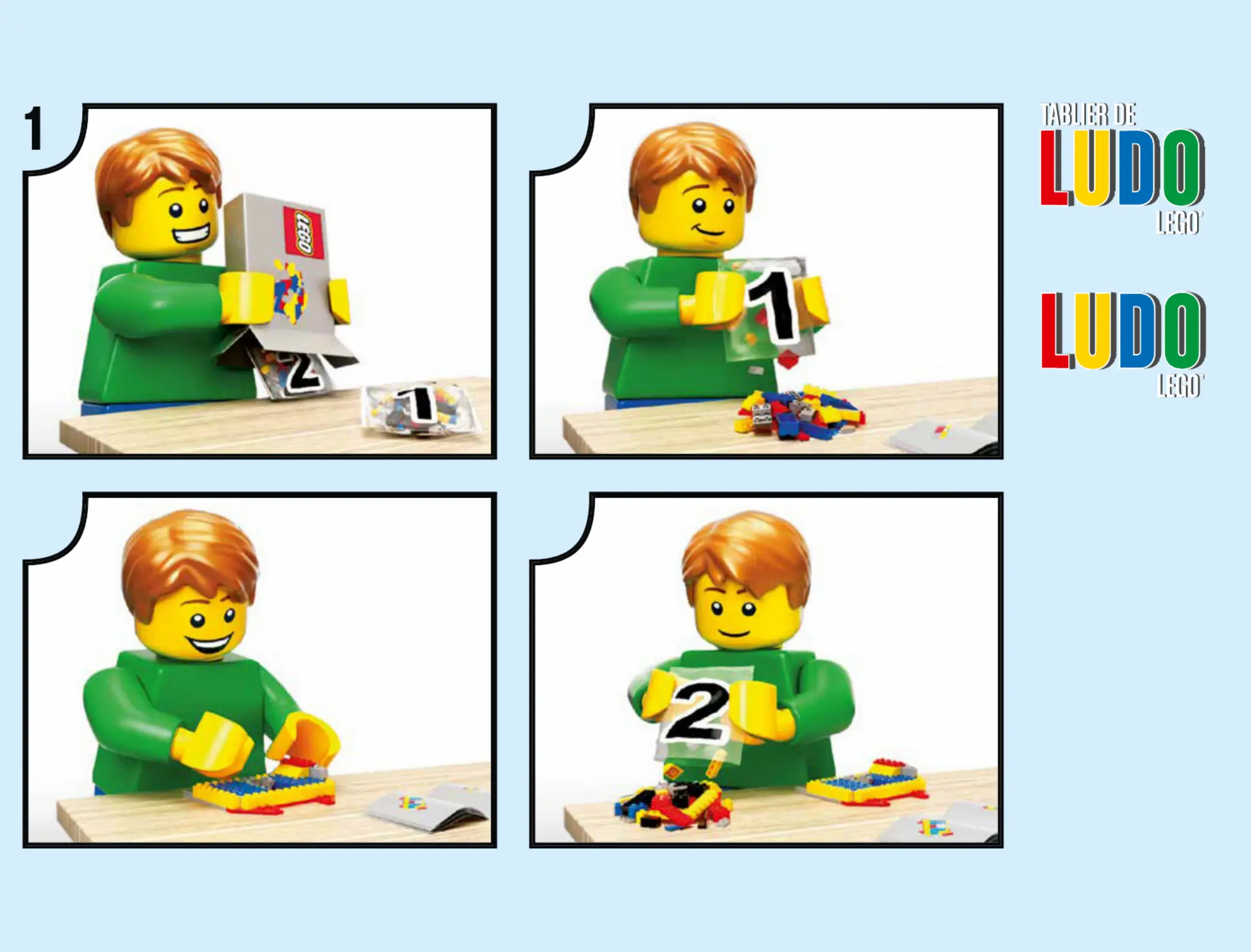 1

LEGO

2

1

1

2

TABLIER DE
LUDO
LEGO

LUDO
LEGO