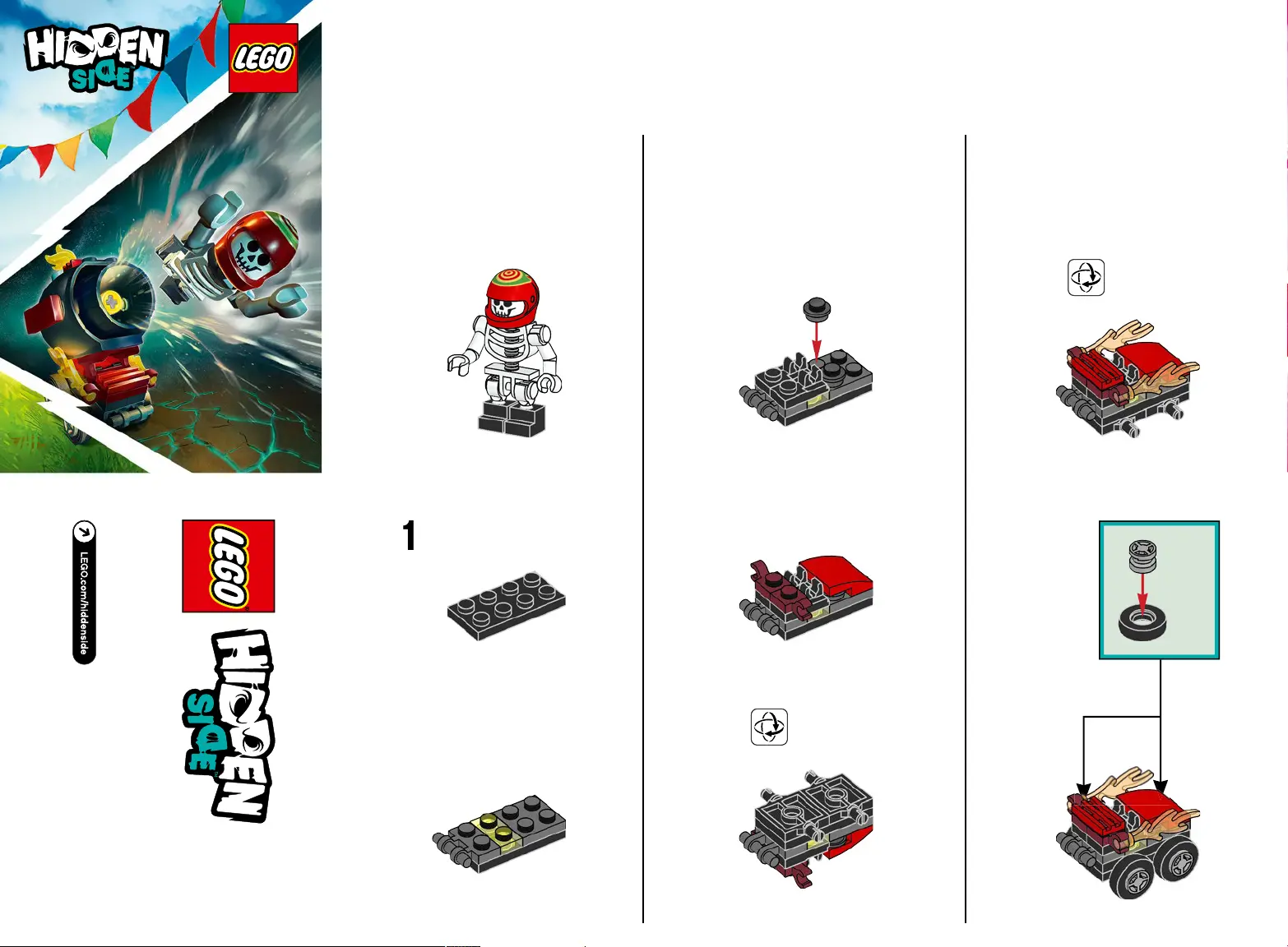 HIDDEN SIDE

LEGO

LEGO.com/hiddenside

LEGO

HIDDEN SIDE

1