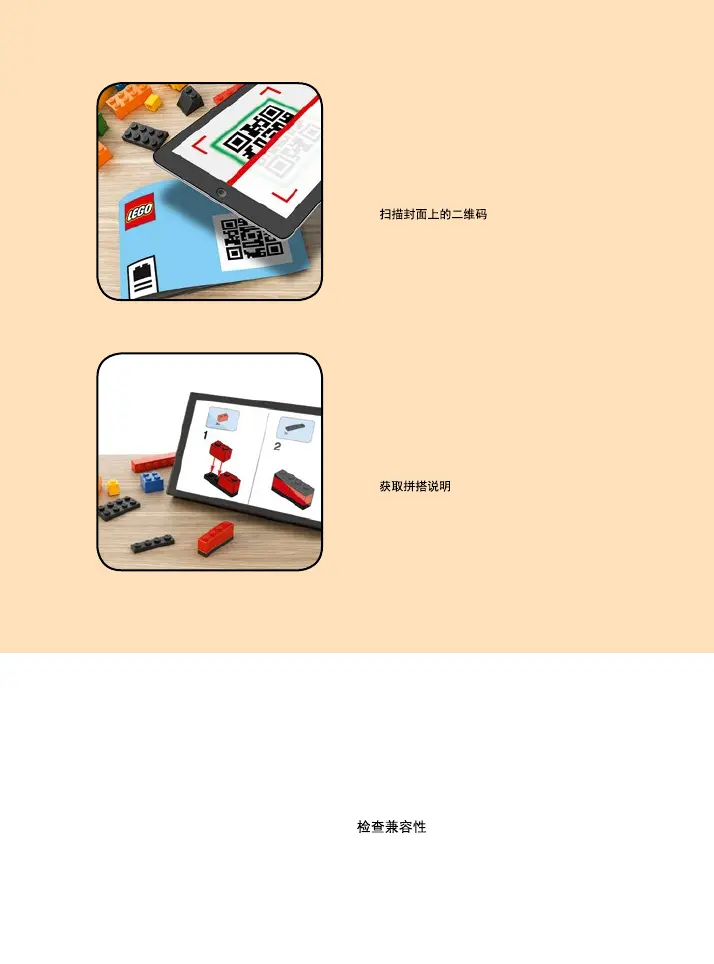 LEGO

扫描封面上的二维码

1

2

获取拼搭说明

检查兼容性