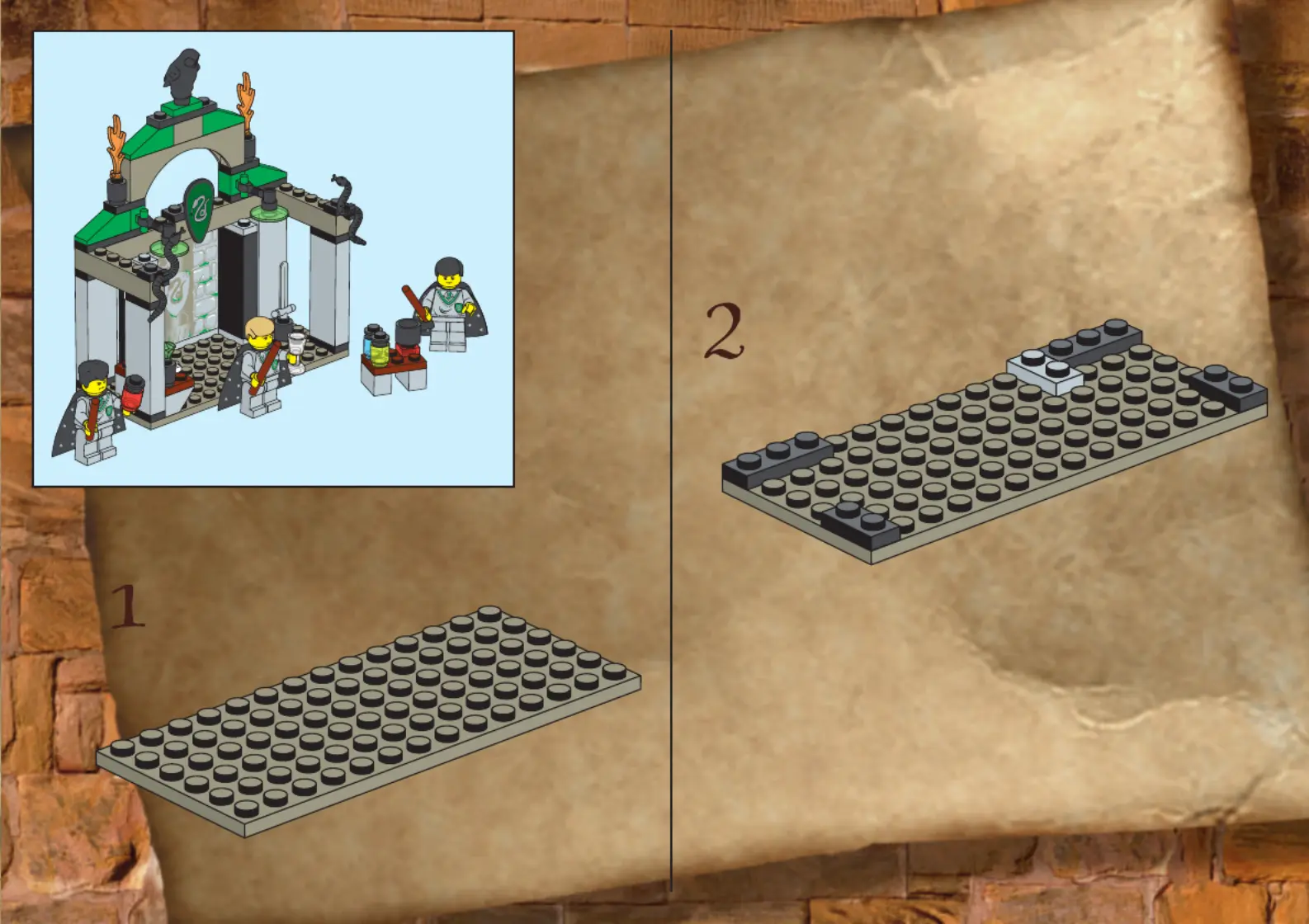 1

2