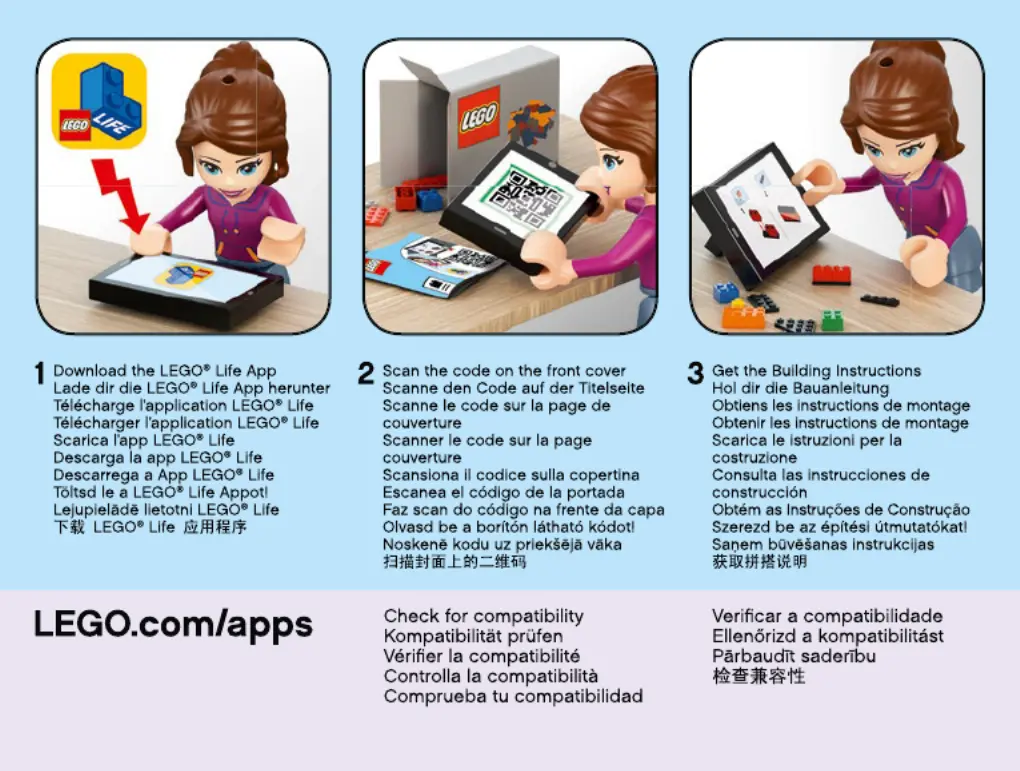 LEGO LIFE

LEGO

1 Download the LEGO® Life App
Lade dir die LEGO® Life App herunter
Télécharge l'application LEGO® Life
Télécharger l'application LEGO® Life
Scarica l'app LEGO® Life
Descarga la app LEGO® Life
Descarrega a App LEGO® Life
Töltsd le a LEGO® Life Appot!
Lejupielādē lietotni LEGO® Life
下载 LEGO® Life 应用程序

2 Scan the code on the front cover
Scanne den Code auf der Titelseite
Scanne le code sur la page de couverture
Scanner le code sur la page couverture
Scansiona il codice sulla copertina
Escanea el código de la portada
Faz scan do código na frente da capa
Olvasd be a borítón látható kódot!
Noskenē kodu uz priekšējā vāka
扫描封面上的二维码

3 Get the Building Instructions
Hol dir die Bauanleitung
Obtiens les instructions de montage
Obtenir les instructions de montage
Scarica le istruzioni per la costruzione
Consulta las instrucciones de construcción
Obtém as Instruções de Construção
Szerezd be az építési útmutatókat!
Saņem būvēšanas instrukcijas
获取拼搭说明

LEGO.com/apps

Check for compatibility
Kompatibilität prüfen
Vérifier la compatibilité
Controlla la compatibilità
Comprueba tu compatibilidad

Verificar a compatibilidade
Ellenőrizd a kompatibilitást
Pārbaudīt saderību
检查兼容性