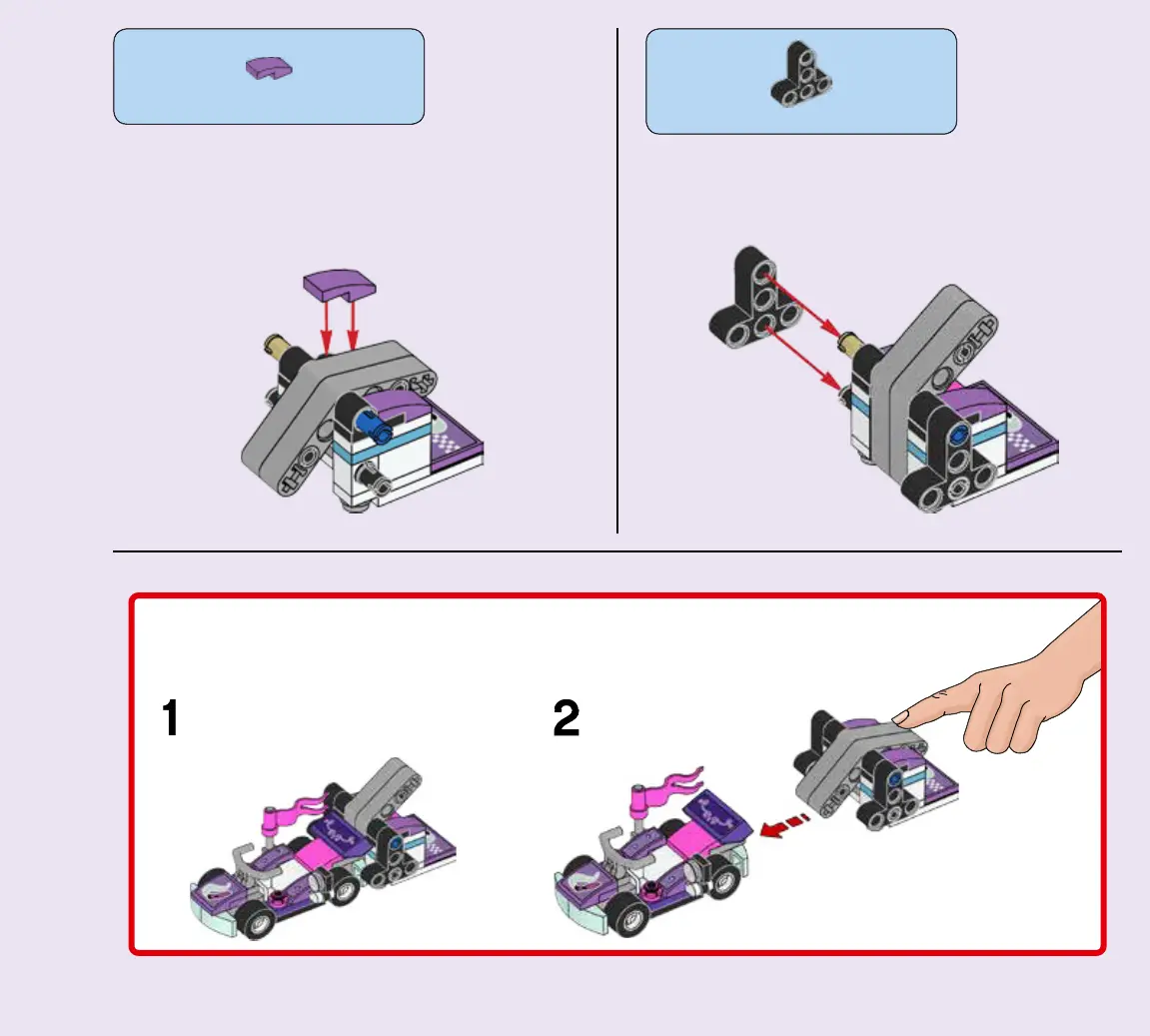 1

2