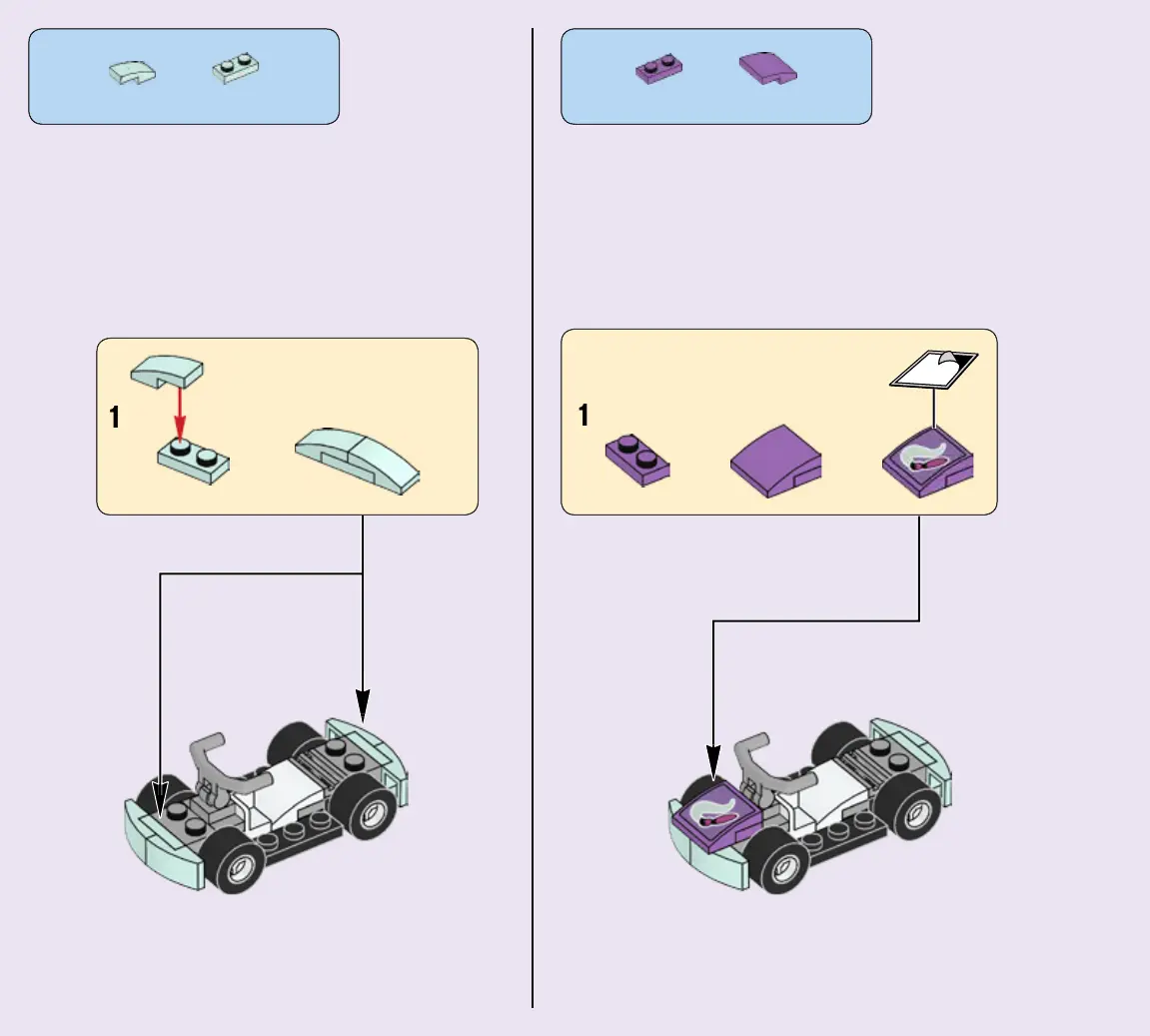 1

1