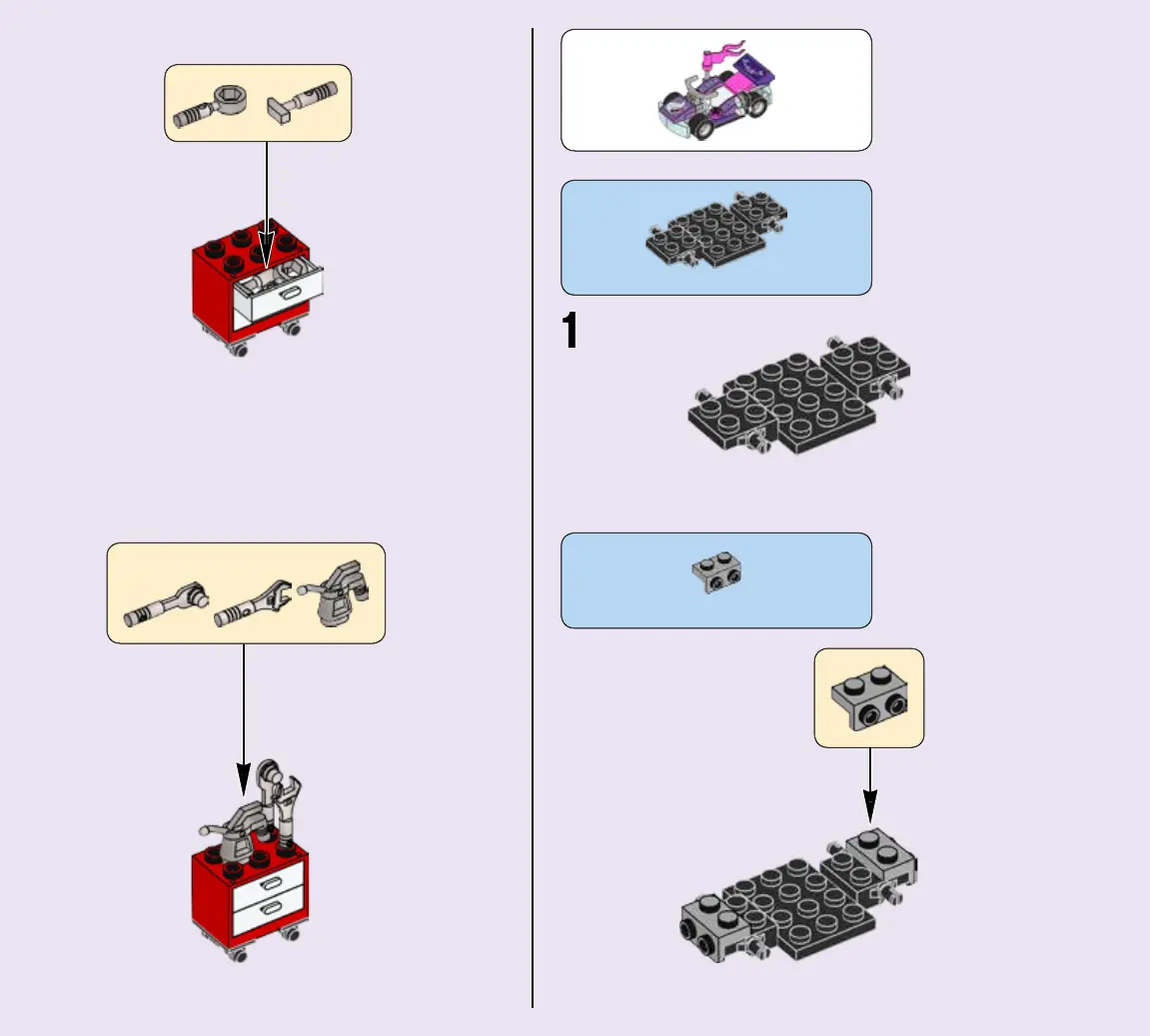 1