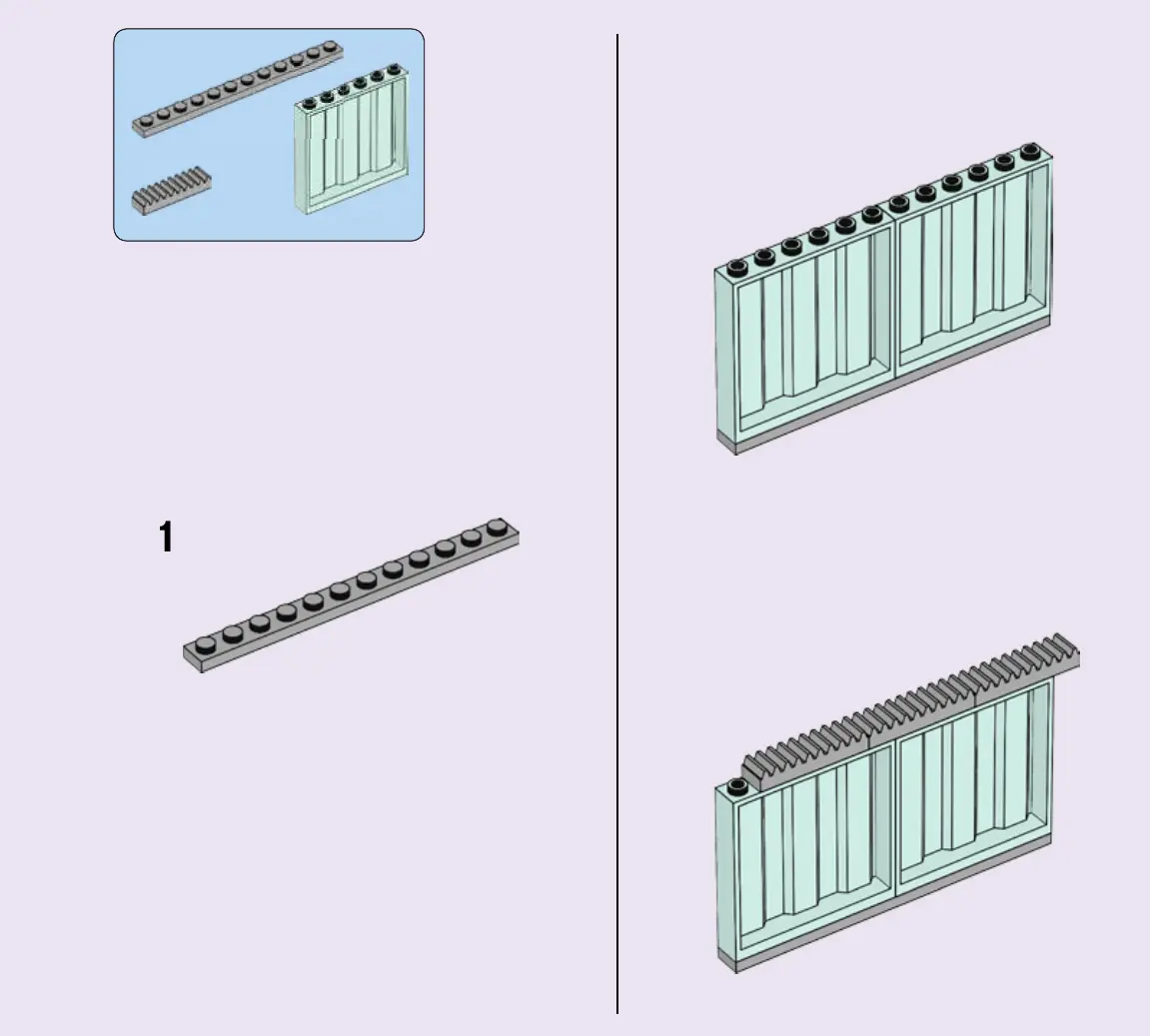 1